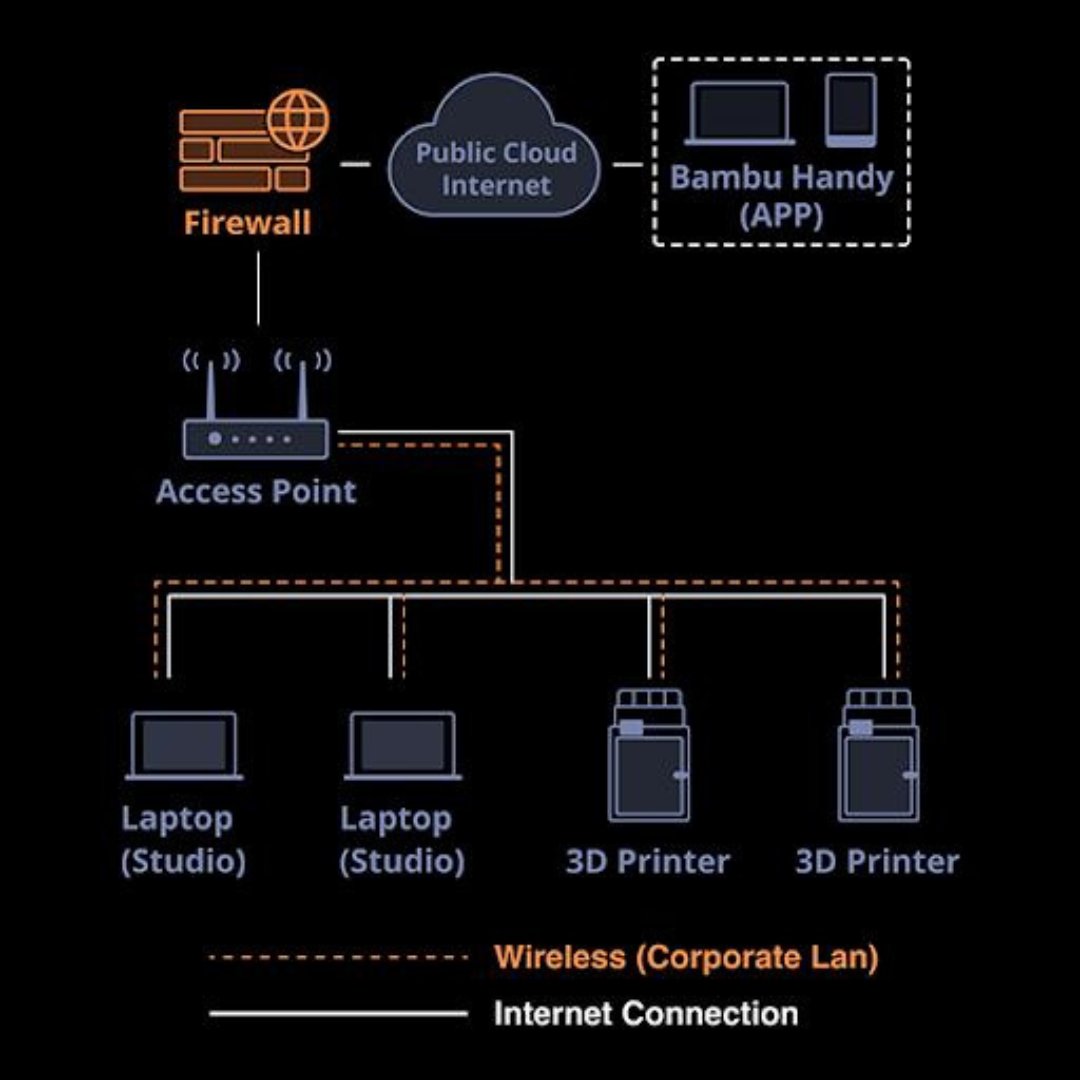 Firewall

Public Cloud Internet

Bambu Handy (APP)

Access Point

Laptop (Studio)

Laptop (Studio)

3D Printer

3D Printer

Wireless (Corporate Lan)

Internet Connection