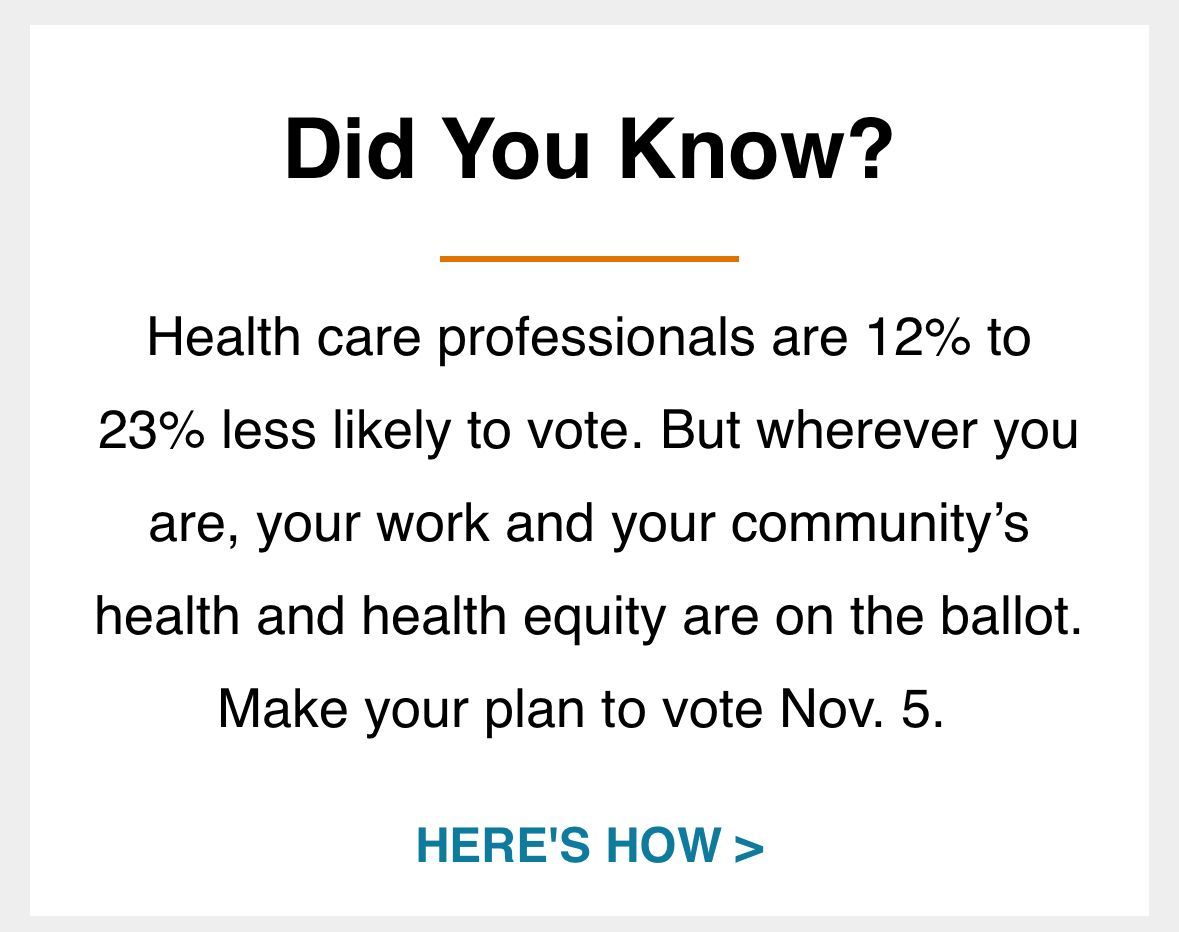 Did You Know?

Health care professionals are 12% to 23% less likely to vote. But wherever you are, your work and your community's health and health equity are on the ballot. Make your plan to vote Nov. 5.

HERE'S HOW >