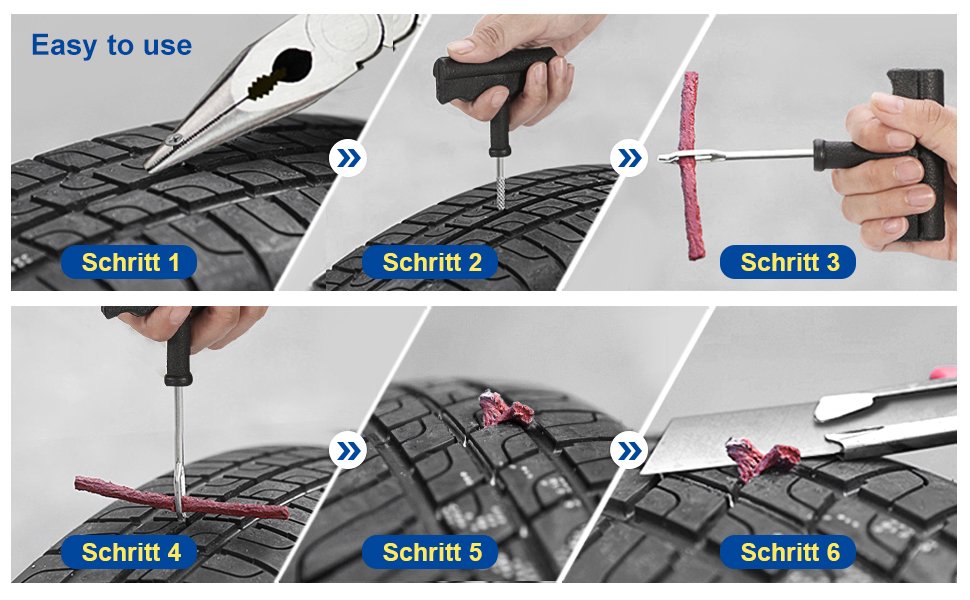 Easy to use

Schritt 1

Schritt 2

Schritt 3

Schritt 4

Schritt 5

Schritt 6