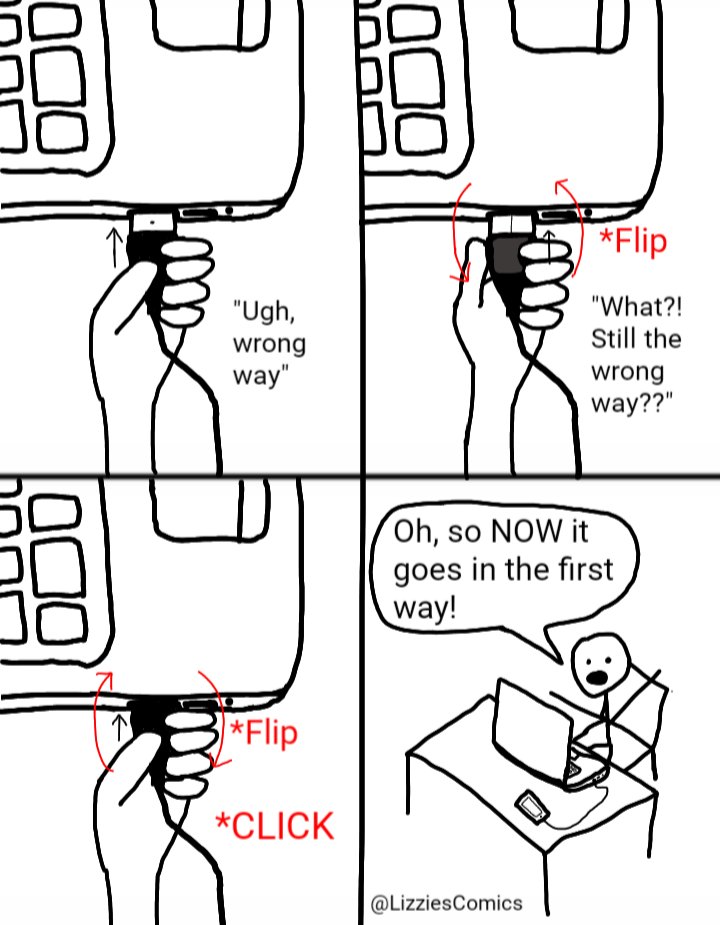 "Ugh, wrong way"

*Flip

"What?! Still the wrong way??"

*Flip

*CLICK

Oh, so NOW it goes in the first way!

@LizziesComics