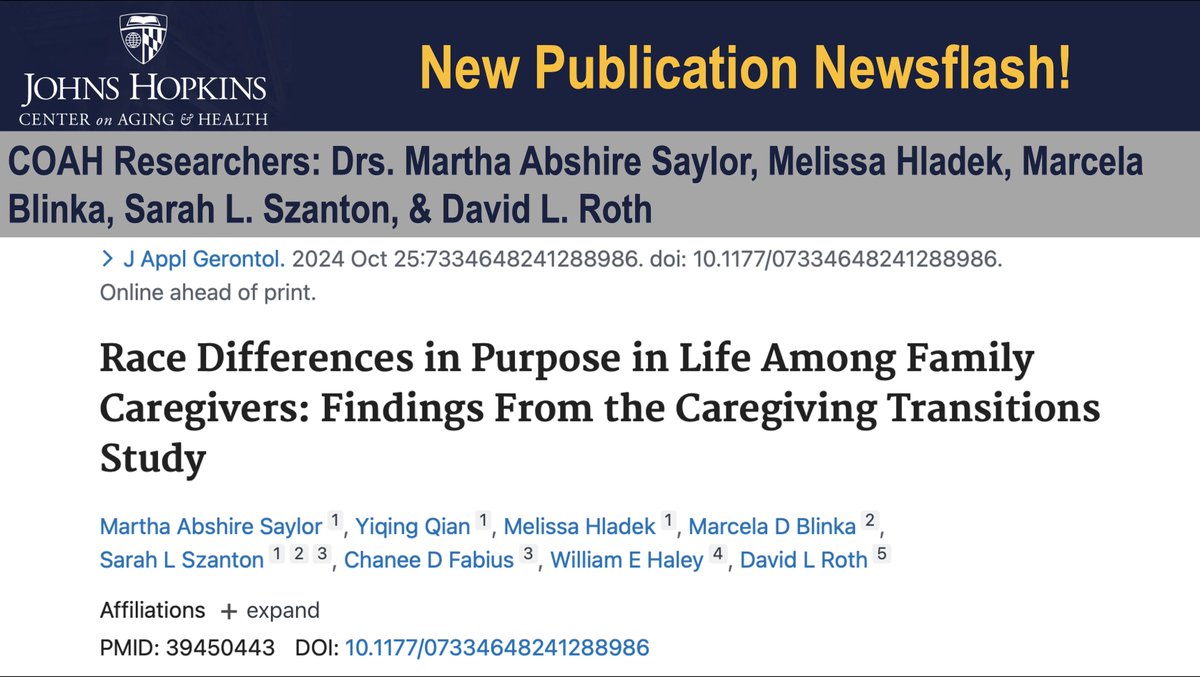 JOHNS HOPKINS
CENTER on AGING & HEALTH

New Publication Newsflash!

COAH Researchers: Drs. Martha Abshire Saylor, Melissa Hladek, Marcela Blinka, Sarah L. Szanton, & David L. Roth

> J Appl Gerontol. 2024 Oct 25:7334648241288986. doi: 10.1177/07334648241288986. Online ahead of print.

Race Differences in Purpose in Life Among Family Caregivers: Findings From the Caregiving Transitions Study

Martha Abshire Saylor $^{1}$, Yiqing Qian $^{1}$, Melissa Hladek $^{1}$, Marcela D Blinka $^{2}$, Sarah L Szanton $^{1}$ $^{2}$ $^{3}$, Chanee D Fabius $^{3}$, William E Haley $^{4}$, David L Roth $^{5}$

Affiliations + expand

PMID: 39450443 DOI: 10.1177/07334648241288986