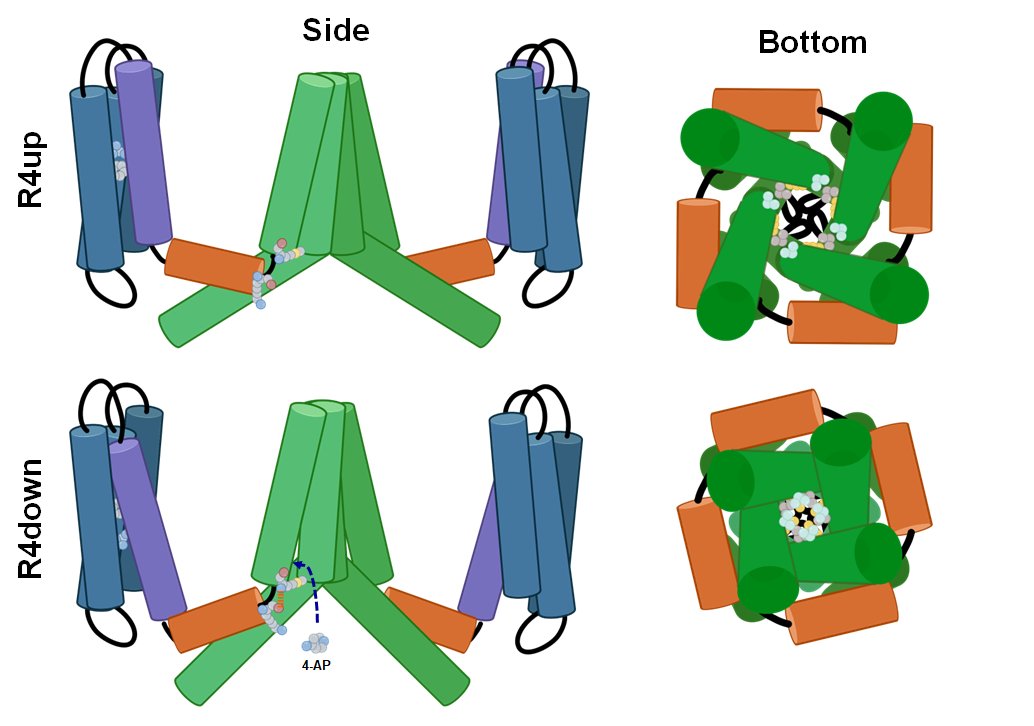 Side

Bottom

R4up

R4down

4-AP