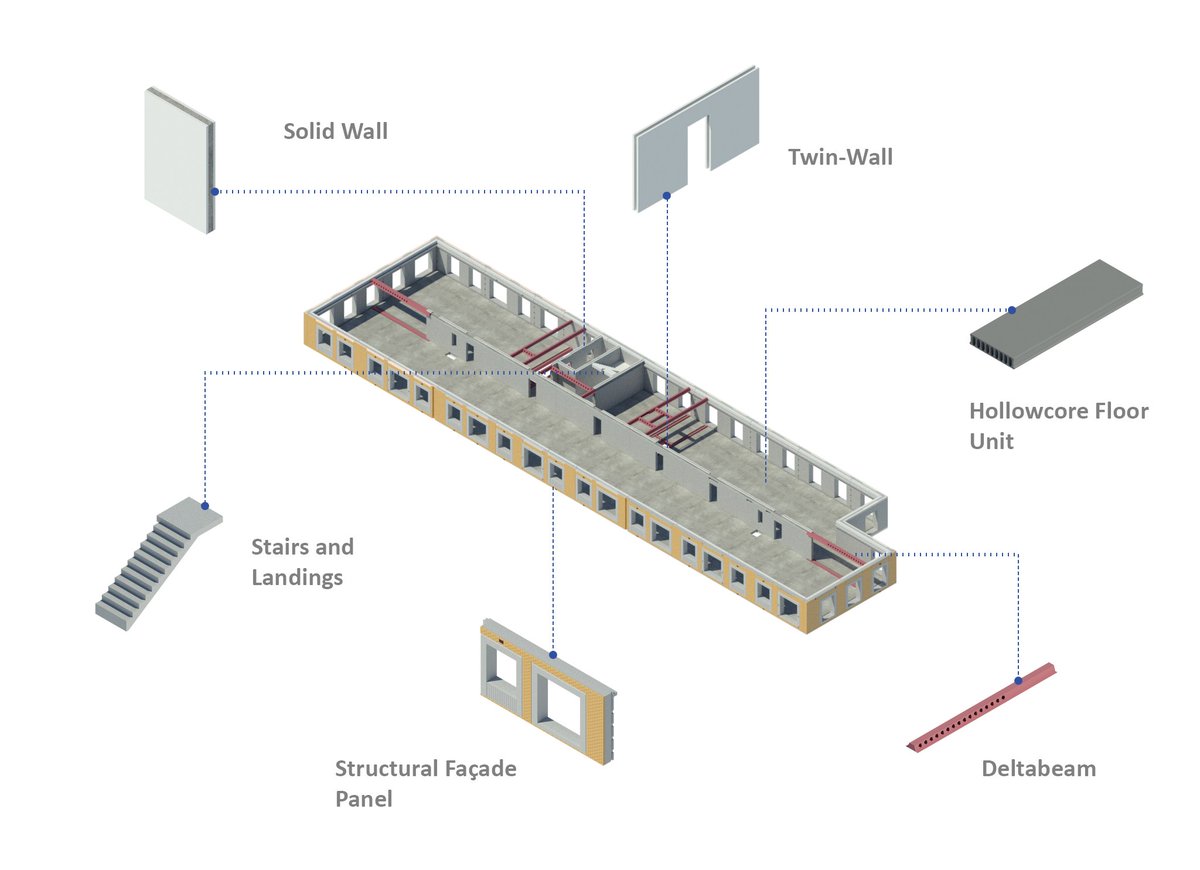 Solid Wall

Twin-Wall

Hollowcore Floor Unit

Stairs and Landings

Structural Façade Panel

Deltabeam