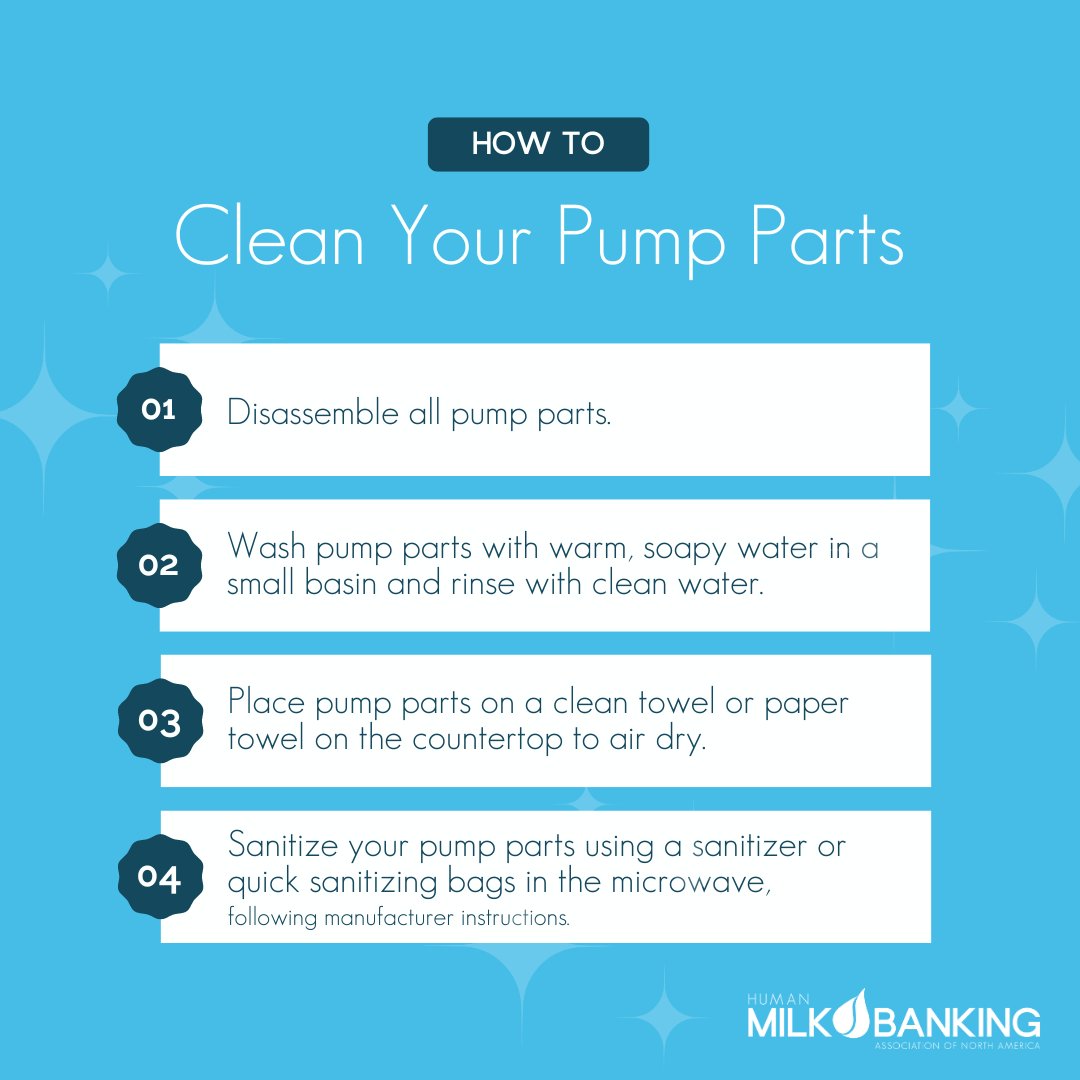 HOW TO

Clean Your Pump Parts

01 Disassemble all pump parts.

02 Wash pump parts with warm, soapy water in a small basin and rinse with clean water.

03 Place pump parts on a clean towel or paper towel on the countertop to air dry.

04 Sanitize your pump parts using a sanitizer or quick sanitizing bags in the microwave, following manufacturer instructions.

HUMAN MILK BANKING ASSOCIATION OF NORTH AMERICA