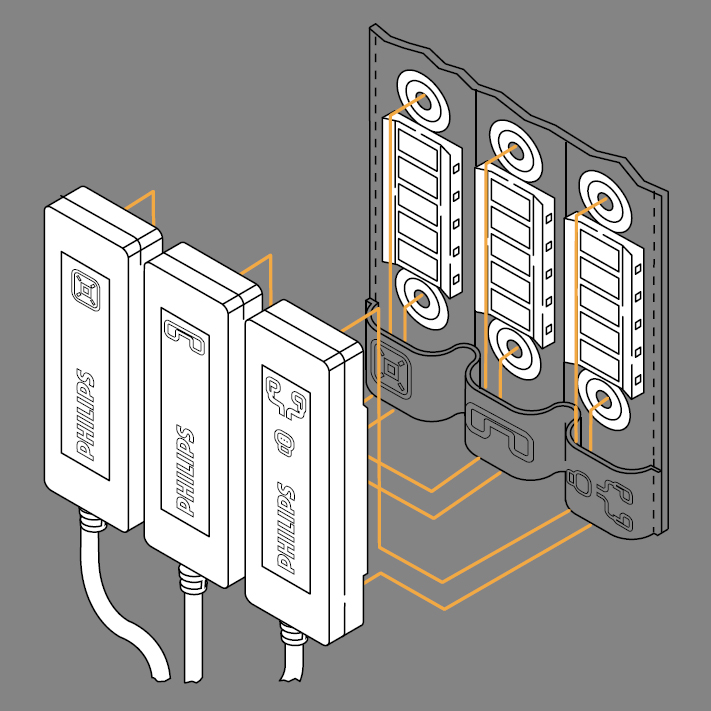 PHILIPS

PHILIPS

PHILIPS