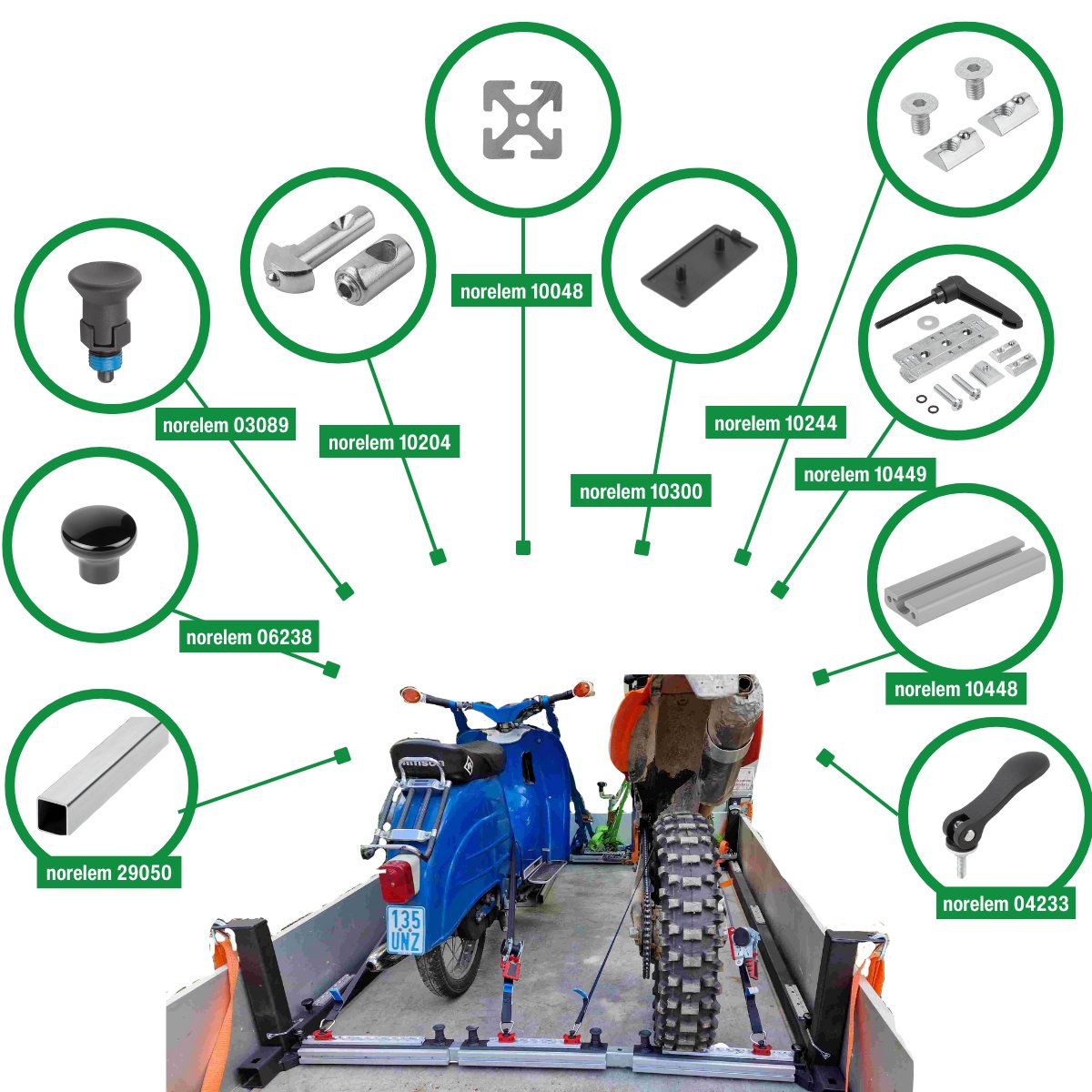 norelem 10048

norelem 03089

norelem 10204

norelem 10300

norelem 10244

norelem 10449

norelem 06238

norelem 10448

norelem 29050

norelem 04233

135
UNZ