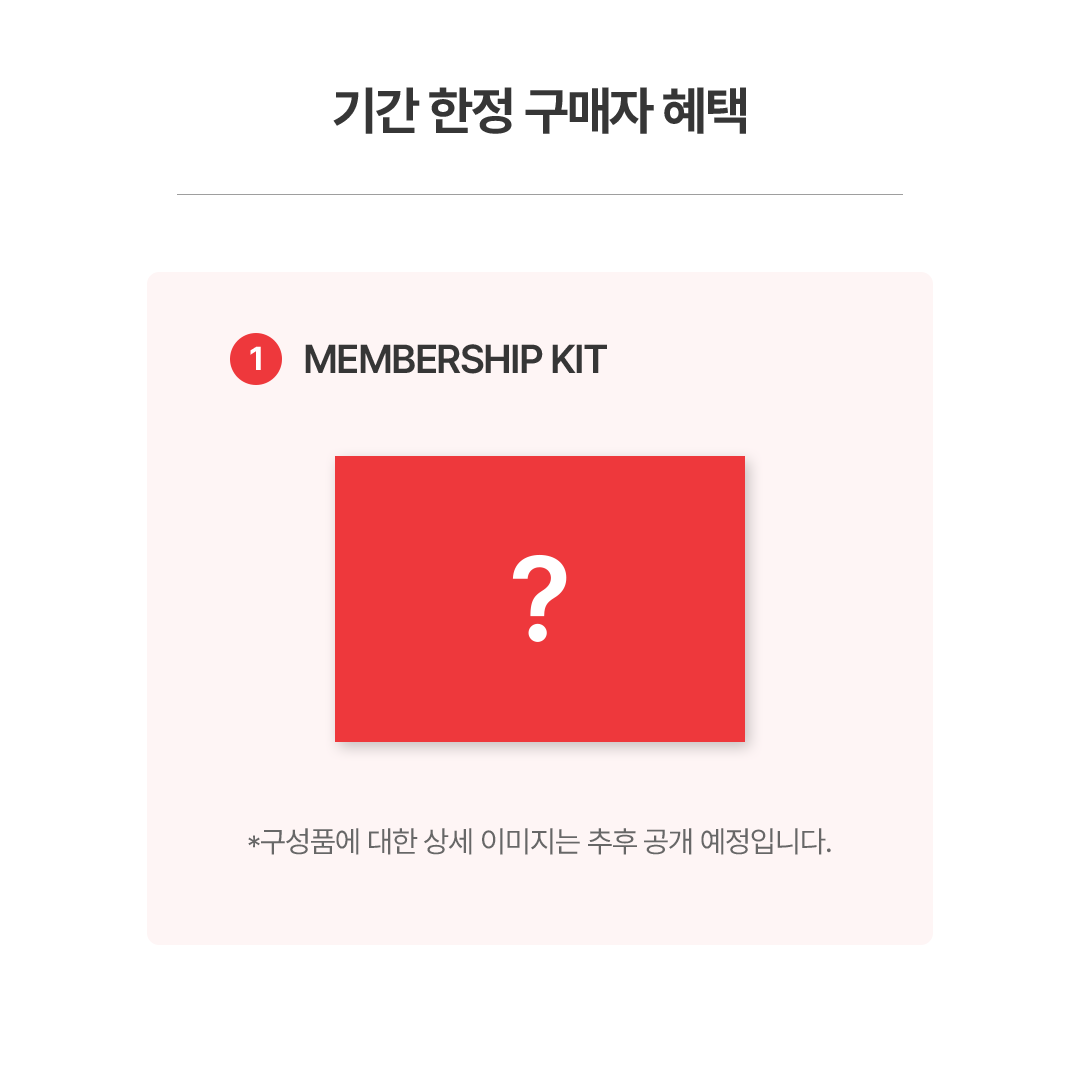 기간 한정 구매자 혜택

1 MEMBERSHIP KIT

?

*구성품에 대한 상세 이미지는 추후 공개 예정입니다.