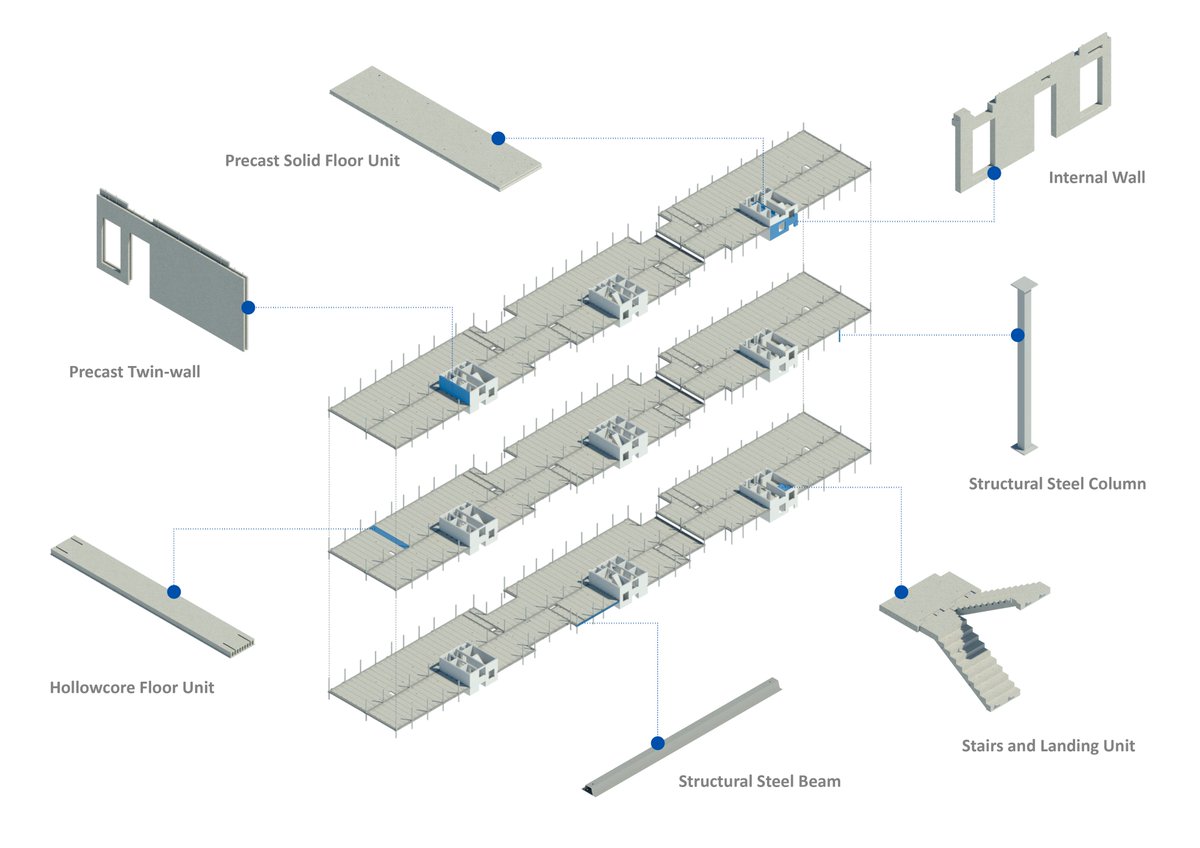 Precast Solid Floor Unit

Internal Wall

Precast Twin-wall

Structural Steel Column

Hollowcore Floor Unit

Stairs and Landing Unit

Structural Steel Beam