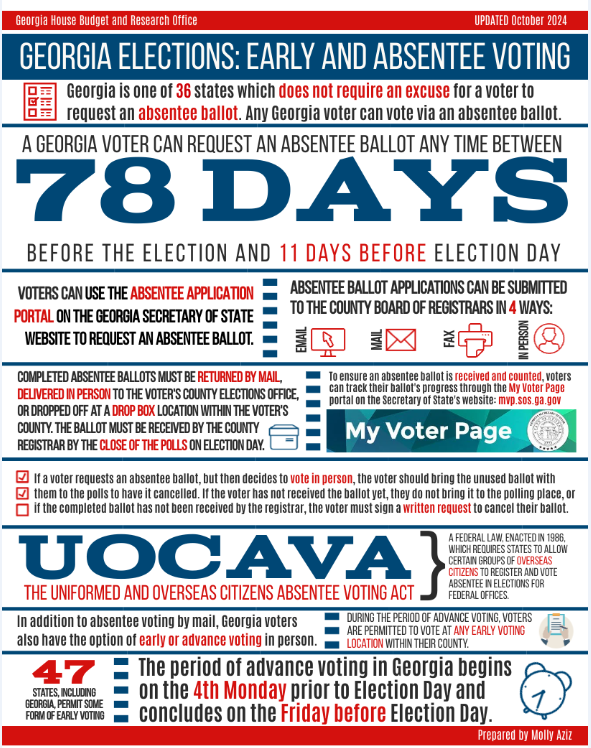 Georgia House Budget and Research Office

UPDATED October 2024

GEORGIA ELECTIONS: EARLY AND ABSENTEE VOTING

Georgia is one of 36 states which does not require an excuse for a voter to request an absentee ballot. Any Georgia voter can vote via an absentee ballot.

A GEORGIA VOTER CAN REQUEST AN ABSENTEE BALLOT ANY TIME BETWEEN

78 DAYS

BEFORE THE ELECTION AND 11 DAYS BEFORE ELECTION DAY

VOTERS CAN USE THE ABSENTEE APPLICATION PORTAL ON THE GEORGIA SECRETARY OF STATE WEBSITE TO REQUEST AN ABSENTEE BALLOT.

ABSENTEE BALLOT APPLICATIONS CAN BE SUBMITTED TO THE COUNTY BOARD OF REGISTRARS IN 4 WAYS:

EMAIL

MAIL

FAX

IN PERSON

COMPLETED ABSENTEE BALLOTS MUST BE RETURNED BY MAIL, DELIVERED IN PERSON TO THE VOTER'S COUNTY ELECTIONS OFFICE, OR DROPPED OFF AT A DROP BOX LOCATION WITHIN THE VOTER'S COUNTY. THE BALLOT MUST BE RECEIVED BY THE COUNTY REGISTRAR BY THE CLOSE OF THE POLLS ON ELECTION DAY.

To ensure an absentee ballot is received and counted, voters can track their ballot's progress through the My Voter Page portal on the Secretary of State's website: mvp.sos.ga.gov

My Voter Page

If a voter requests an absentee ballot, but then decides to vote in person, the voter should bring the unused ballot with them to the polls to have it cancelled. If the voter has not received the ballot yet, they do not bring it to the polling place, or if the completed ballot has not been received by the registrar, the voter must sign a written request to cancel their ballot.

UOCAVA

THE UNIFORMED AND OVERSEAS CITIZENS ABSENTEE VOTING ACT

A FEDERAL LAW, ENACTED IN 1986, WHICH REQUIRES STATES TO ALLOW CERTAIN GROUPS OF OVERSEAS CITIZENS TO REGISTER AND VOTE ABSENTEE IN ELECTIONS FOR FEDERAL OFFICES.

In addition to absentee voting by mail, Georgia voters also have the option of early or advance voting in person.

DURING THE PERIOD OF ADVANCE VOTING, VOTERS ARE PERMITTED TO VOTE AT ANY EARLY VOTING LOCATION WITHIN THEIR COUNTY.

47

STATES, INCLUDING GEORGIA, PERMIT SOME FORM OF EARLY VOTING

The period of advance voting in Georgia begins on the 4th Monday prior to Election Day and concludes on the Friday before Election Day.

Prepared by Molly Aziz