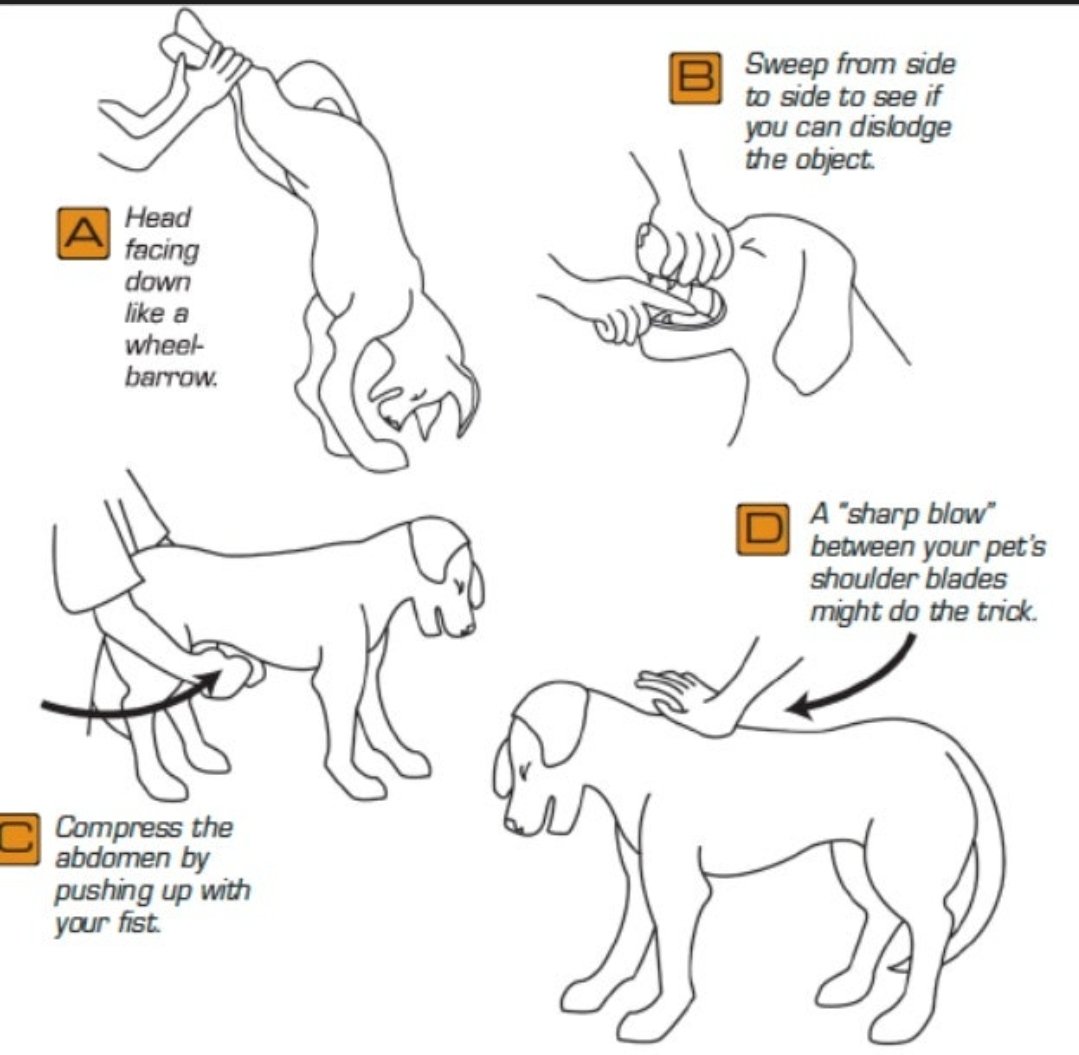 A Head facing down like a wheelbarrow.

B Sweep from side to side to see if you can dislodge the object.

C Compress the abdomen by pushing up with your fist.

D A "sharp blow" between your pet's shoulder blades might do the trick.