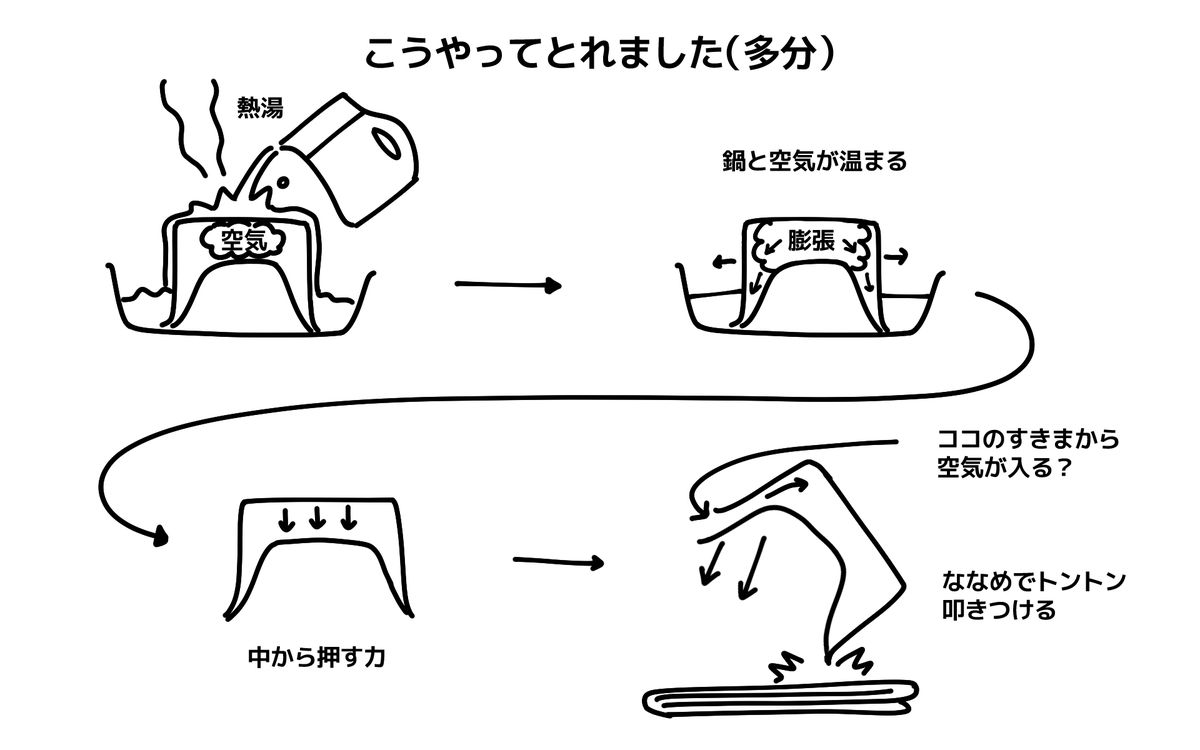 こうやってとれました(多分)

熱湯

空気

鍋と空気が温まる

膨張

中から押す力

ココのすきまから空気が入る?

ななめでトントン叩きつける