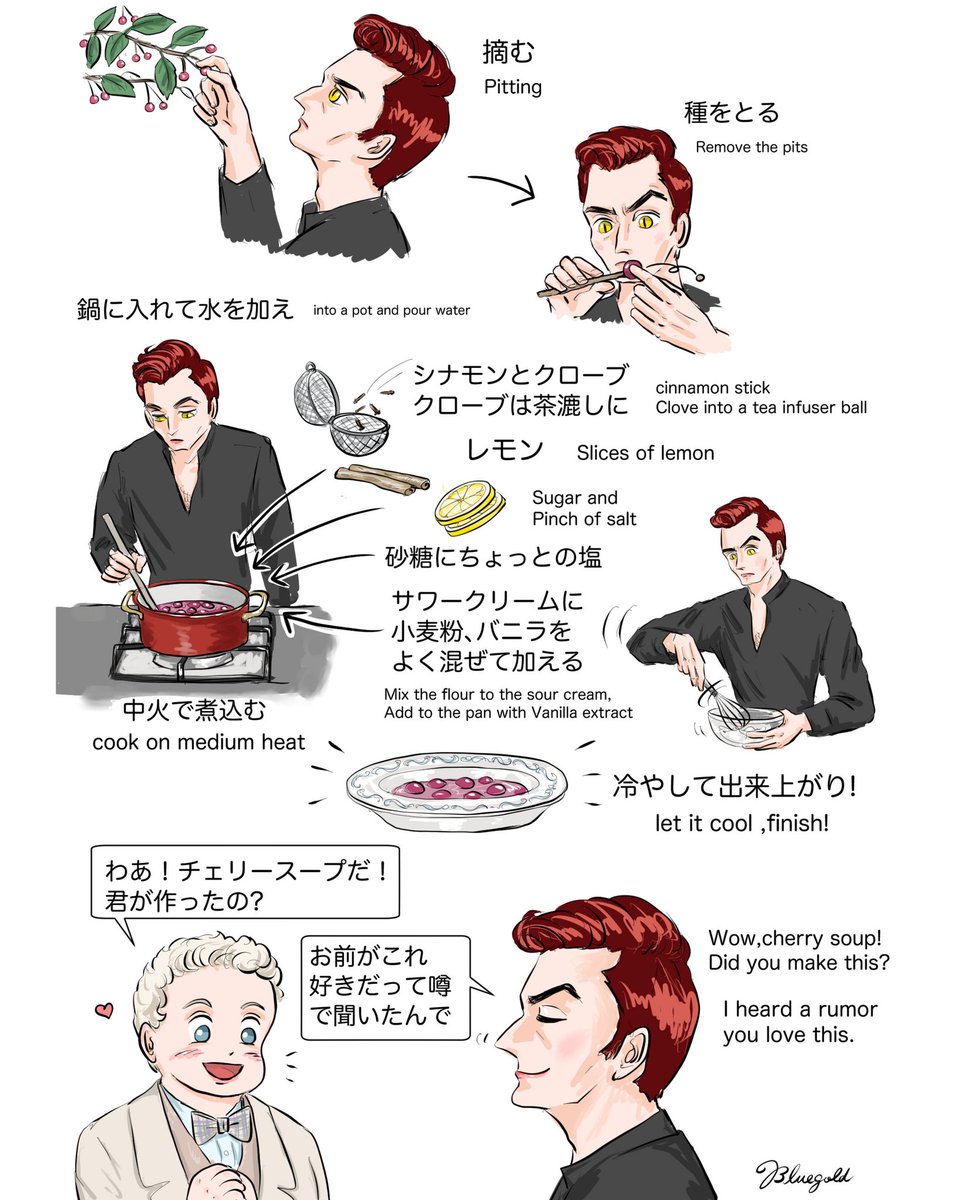 摘む
Pitting

種をとる
Remove the pits

鍋に入れて水を加え into a pot and pour water

シナモンとクローブ
クローブは茶漉しに

cinnamon stick
Clove into a tea infuser ball

レモン Slices of lemon

Sugar and
Pinch of salt

砂糖にちょっとの塩

サワークリームに
小麦粉、バニラを
よく混ぜて加える

Mix the flour to the sour cream,
Add to the pan with Vanilla extract

中火で煮込む
cook on medium heat

冷やして出来上がり!
let it cool ,finish!

わあ!チェリースープだ!
君が作ったの?

お前がこれ
好きだって噂
で聞いたんで

Wow,cherry soup!
Did you make this?

I heard a rumor
you love this.

Bluegold