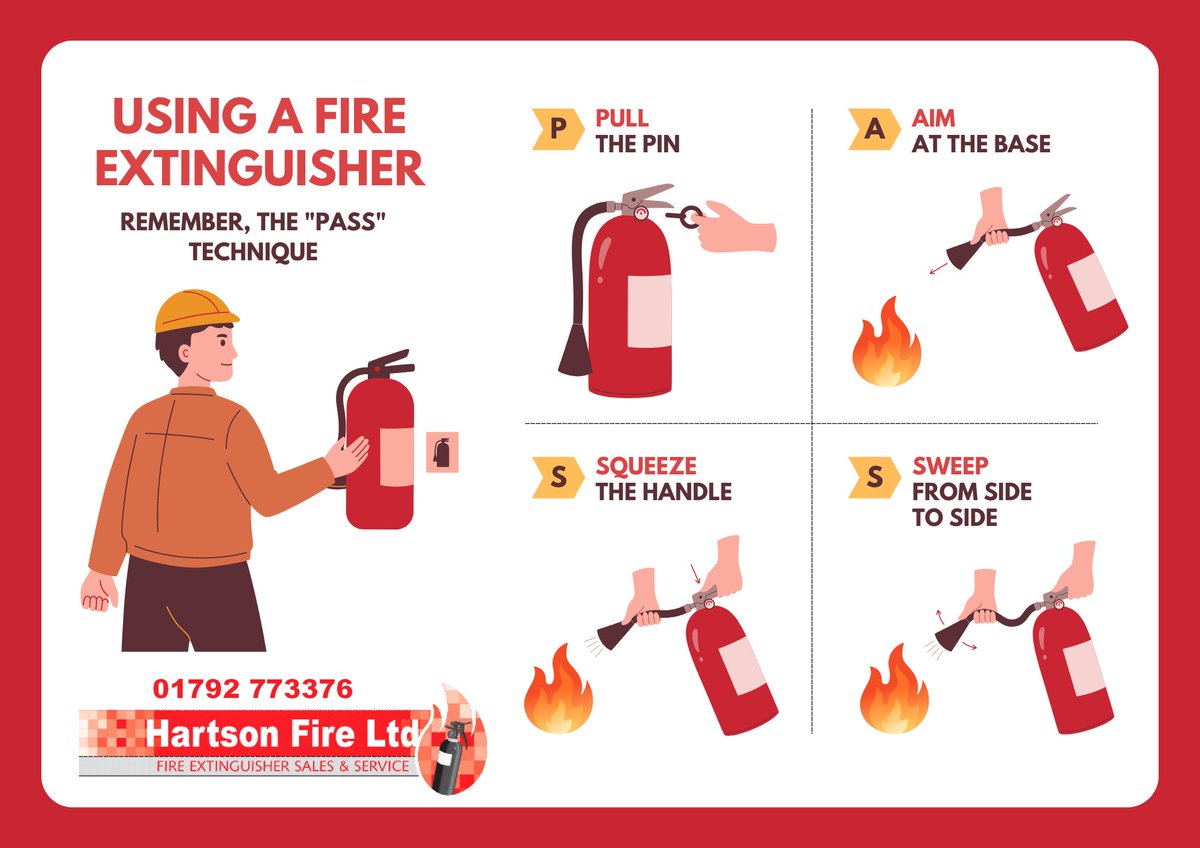 USING A FIRE EXTINGUISHER

REMEMBER, THE "PASS" TECHNIQUE

01792 773376

Hartson Fire Ltd

FIRE EXTINGUISHER SALES & SERVICE

P PULL THE PIN

A AIM AT THE BASE

S SQUEEZE THE HANDLE

S SWEEP FROM SIDE TO SIDE