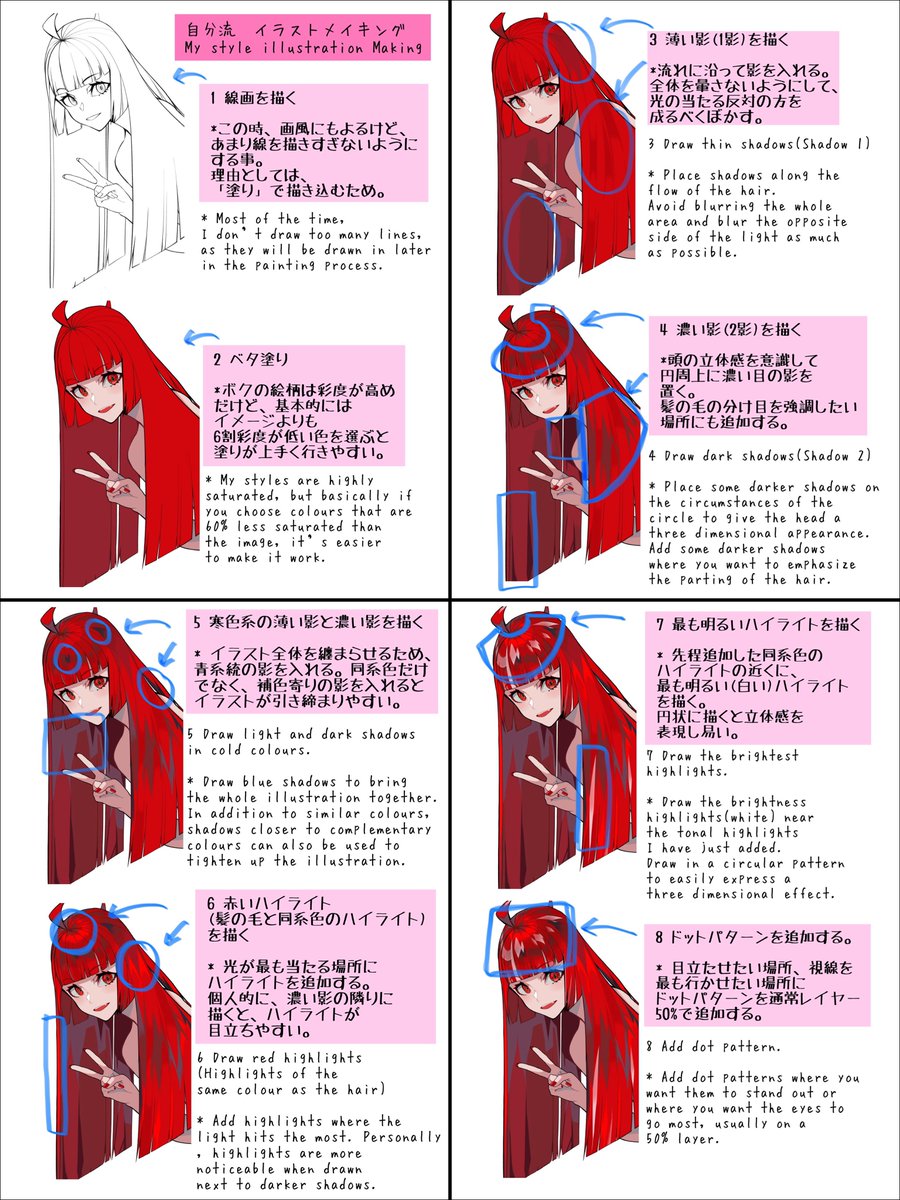 自分流　イラストメイキング
My style illustration Making

1 線画を描く

*この時、画風にもよるけど、あまり線を描きすぎないようにする事。
理由としては、「塗り」で描き込むため。

* Most of the time, I don't draw too many lines, as they will be drawn in later in the painting process.

2 ベタ塗り

*ボクの絵柄は彩度が高めだけど、基本的にはイメージよりも6割彩度が低い色を選ぶと塗りが上手く行きやすい。

* My styles are highly saturated, but basically if you choose colours that are 60% less saturated than the image, it's easier to make it work.

3 薄い影(1影)を描く

*流れに沿って影を入れる。
全体を暈さないようにして、光の当たる反対の方を成るべくぼかす。

3 Draw thin shadows(Shadow 1)

* Place shadows along the flow of the hair.
Avoid blurring the whole area and blur the opposite side of the light as much as possible.

4 濃い影(2影)を描く

*頭の立体感を意識して円周上に濃い目の影を置く。
髪の毛の分け目を強調したい場所にも追加する。

4 Draw dark shadows(Shadow 2)

* Place some darker shadows on the circumstances of the circle to give the head a three dimensional appearance.
Add some darker shadows where you want to emphasize the parting of the hair.

5 寒色系の薄い影と濃い影を描く

* イラスト全体を纏まらせるため、青系統の影を入れる。同系色だけでなく、補色寄りの影を入れるとイラストが引き締まりやすい。

5 Draw light and dark shadows in cold colours.

* Draw blue shadows to bring the whole illustration together.
In addition to similar colours, shadows closer to complementary colours can also be used to tighten up the illustration.

6 赤いハイライト
(髪の毛と同系色のハイライト)
を描く

* 光が最も当たる場所にハイライトを追加する。
個人的に、濃い影の隣りに描くと、ハイライトが目立ちやすい。

6 Draw red highlights
(Highlights of the same colour as the hair)

* Add highlights where the light hits the most. Personally, highlights are more noticeable when drawn next to darker shadows.

7 最も明るいハイライトを描く

* 先程追加した同系色のハイライトの近くに、最も明るい(白い)ハイライトを描く。
円状に描くと立体感を表現し易い。

7 Draw the brightest highlights.

* Draw the brightness highlights(white) near the tonal highlights I have just added.
Draw in a circular pattern to easily express a three dimensional effect.

8 ドットパターンを追加する。

* 目立たせたい場所、視線を最も行かせたい場所にドットパターンを通常レイヤー50%で追加する。

8 Add dot pattern.

* Add dot patterns where you want them to stand out or where you want the eyes to go most, usually on a 50% layer.