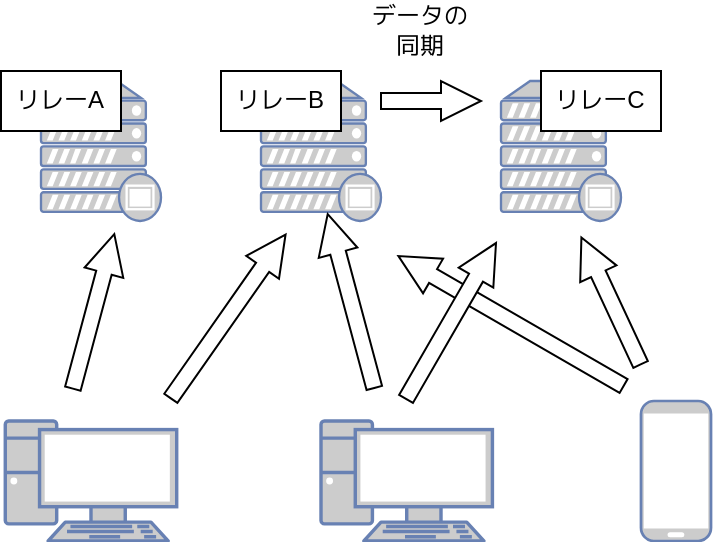 データの
同期

リレーA

リレーB

リレーC