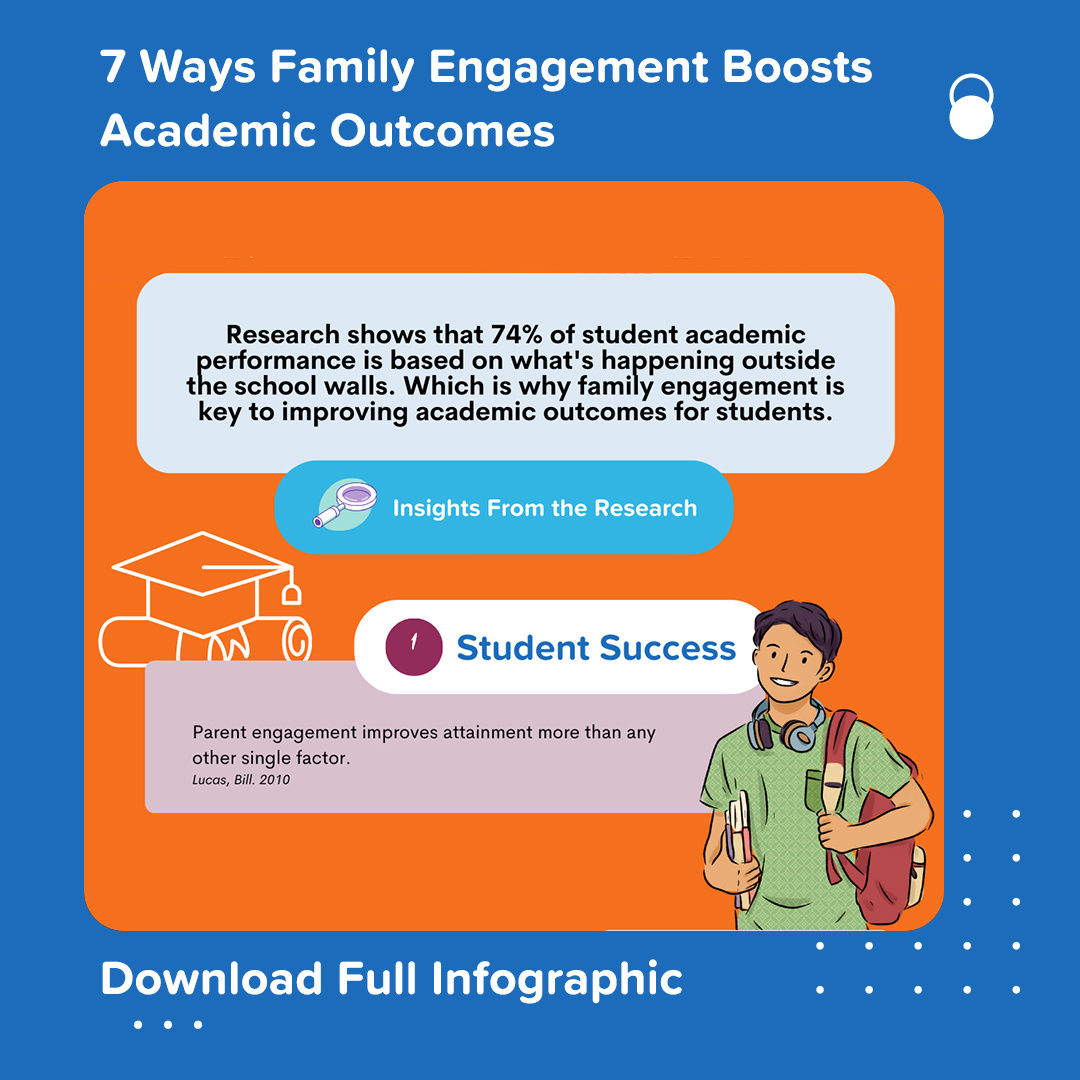 7 Ways Family Engagement Boosts Academic Outcomes

Research shows that 74% of student academic performance is based on what's happening outside the school walls. Which is why family engagement is key to improving academic outcomes for students.

Insights From the Research

1 Student Success

Parent engagement improves attainment more than any other single factor.
Lucas, Bill. 2010

Download Full Infographic