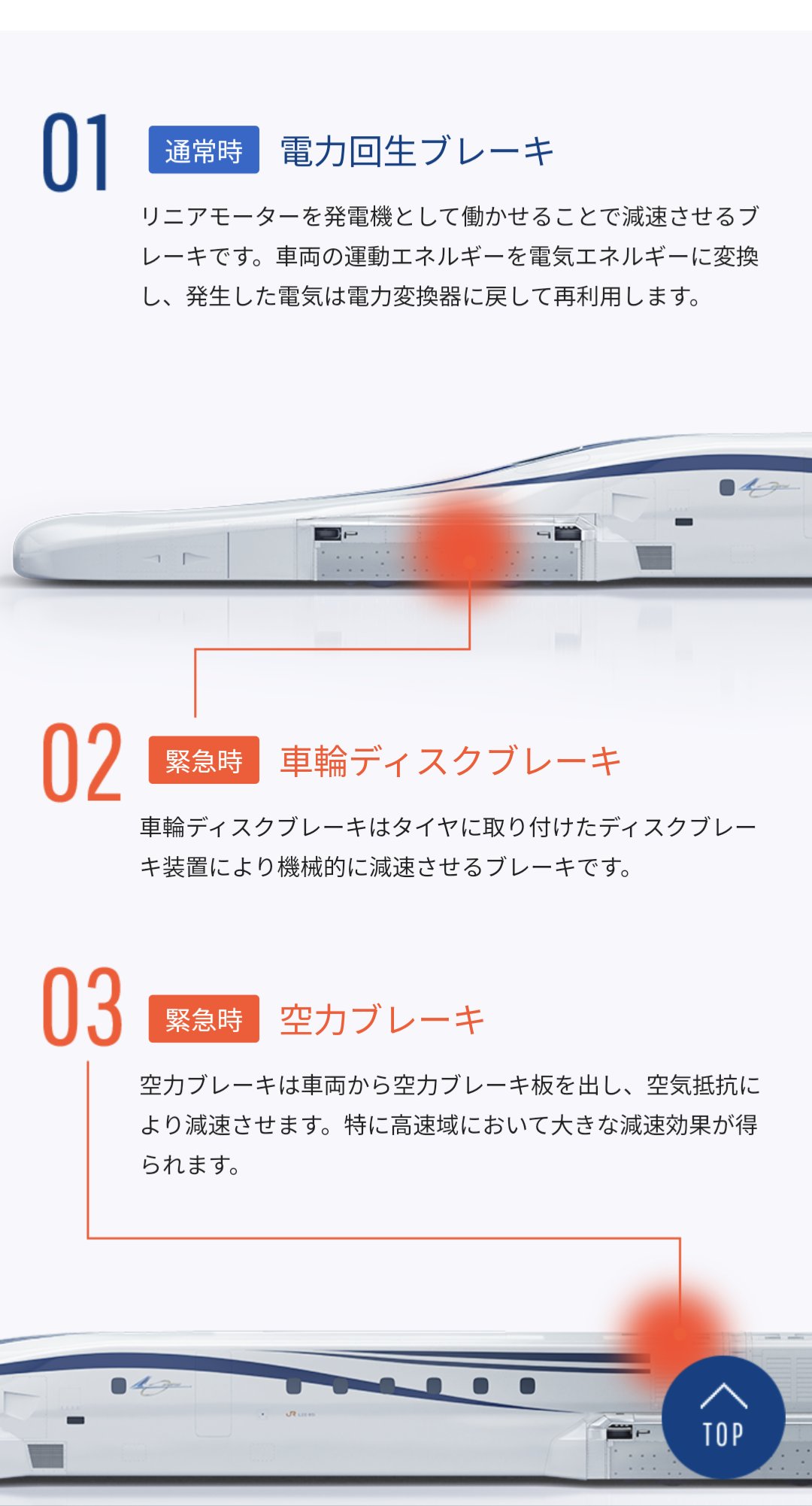 01 通常時 電力回生ブレーキ

リニアモーターを発電機として働かせることで減速させるブレーキです。車両の運動エネルギーを電気エネルギーに変換し、発生した電気は電力変換器に戻して再利用します。

02 緊急時 車輪ディスクブレーキ

車輪ディスクブレーキはタイヤに取り付けたディスクブレーキ装置により機械的に減速させるブレーキです。

03 緊急時 空力ブレーキ

空力ブレーキは車両から空力ブレーキ板を出し、空気抵抗により減速させます。特に高速域において大きな減速効果が得られます。

TOP