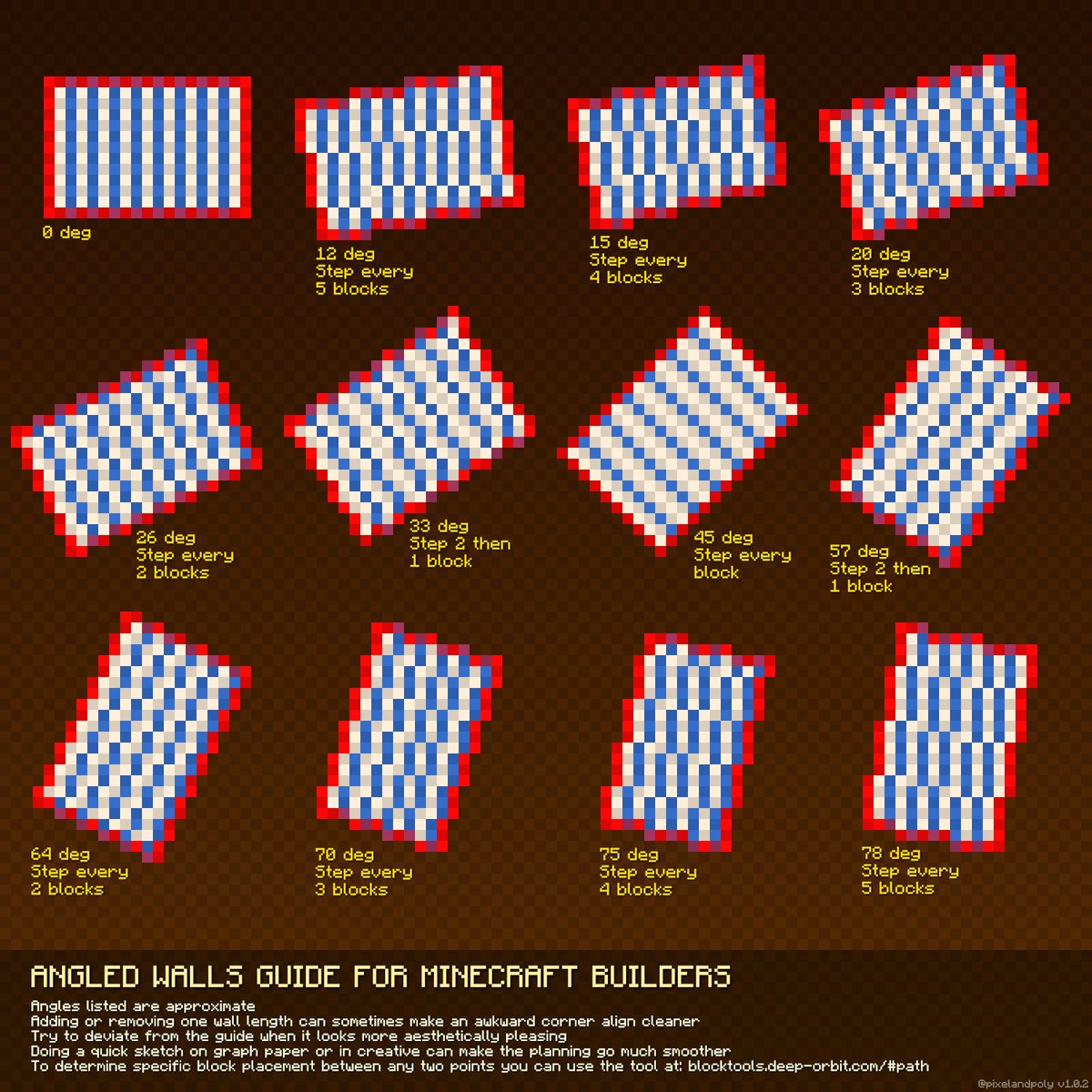 0 deg

12 deg
Step every
5 blocks

15 deg
Step every
4 blocks

20 deg
Step every
3 blocks

26 deg
Step every
2 blocks

33 deg
Step 2 then
1 block

45 deg
Step every
block

57 deg
Step 2 then
1 block

64 deg
Step every
2 blocks

70 deg
Step every
3 blocks

75 deg
Step every
4 blocks

78 deg
Step every
5 blocks

ANGLED WALLS GUIDE FOR MINECRAFT BUILDERS

Angles listed are approximate
Adding or removing one wall length can sometimes make an awkward corner align cleaner
Try to deviate from the guide when it looks more aesthetically pleasing
Doing a quick sketch on graph paper or in creative can make the planning go much smoother
To determine specific block placement between any two points you can use the tool at: blocktools.deep-orbit.com/#path

@pixelandpoly v1.0.2