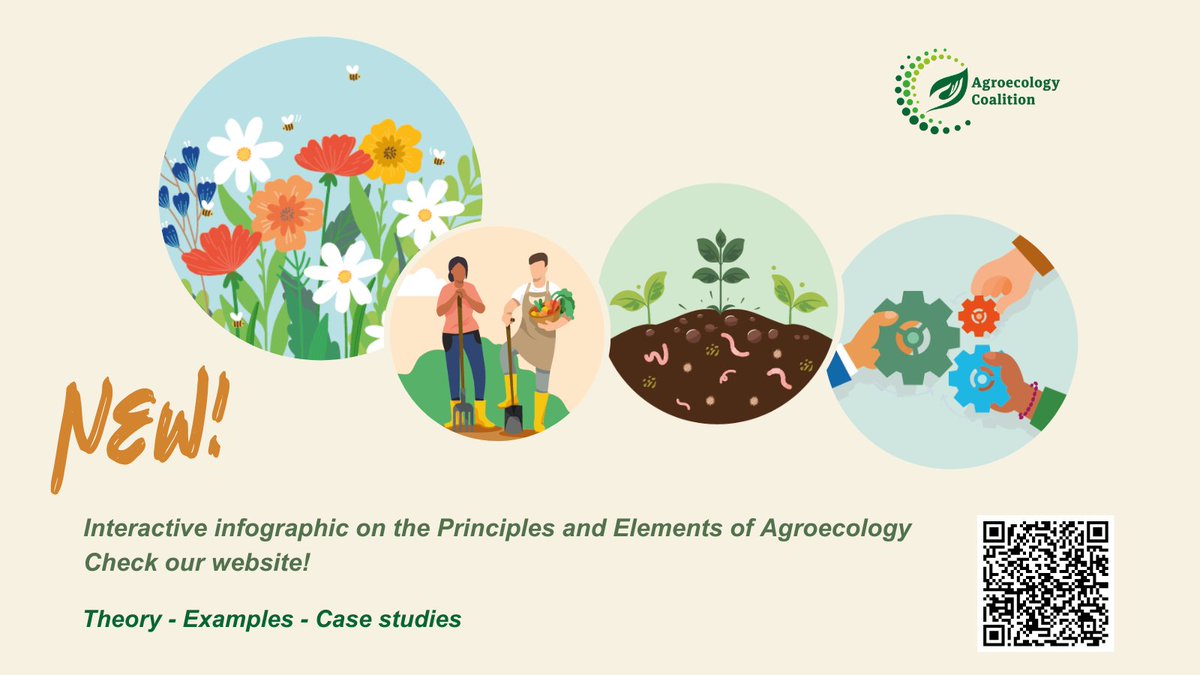 Agroecology Coalition

NEW!

Interactive infographic on the Principles and Elements of Agroecology
Check our website!

Theory - Examples - Case studies