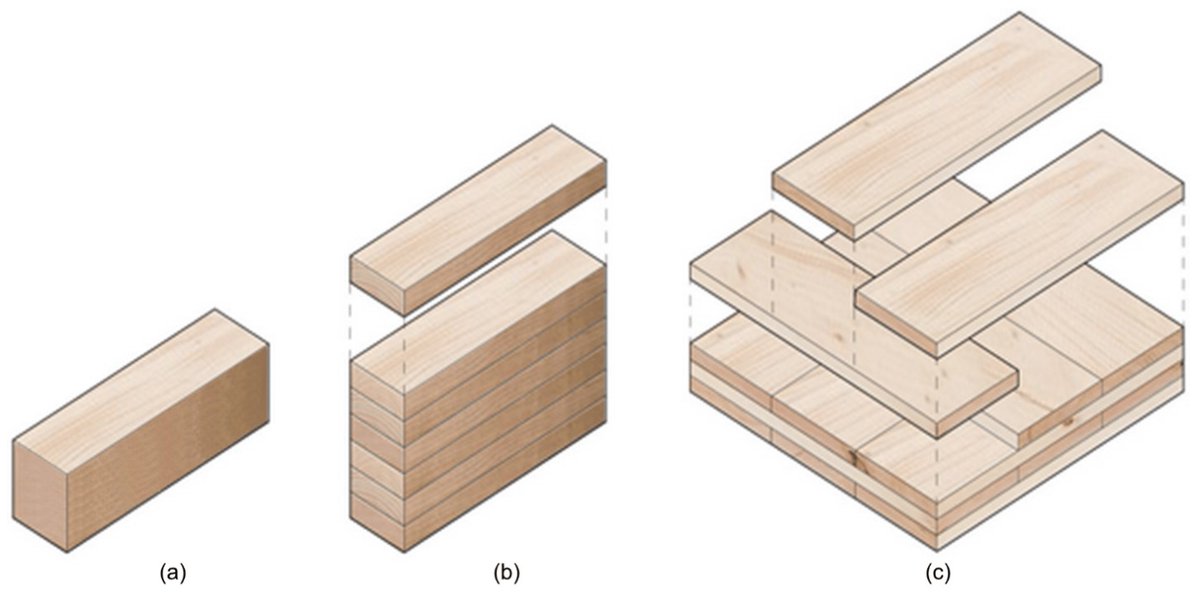 (a)

(b)

(c)