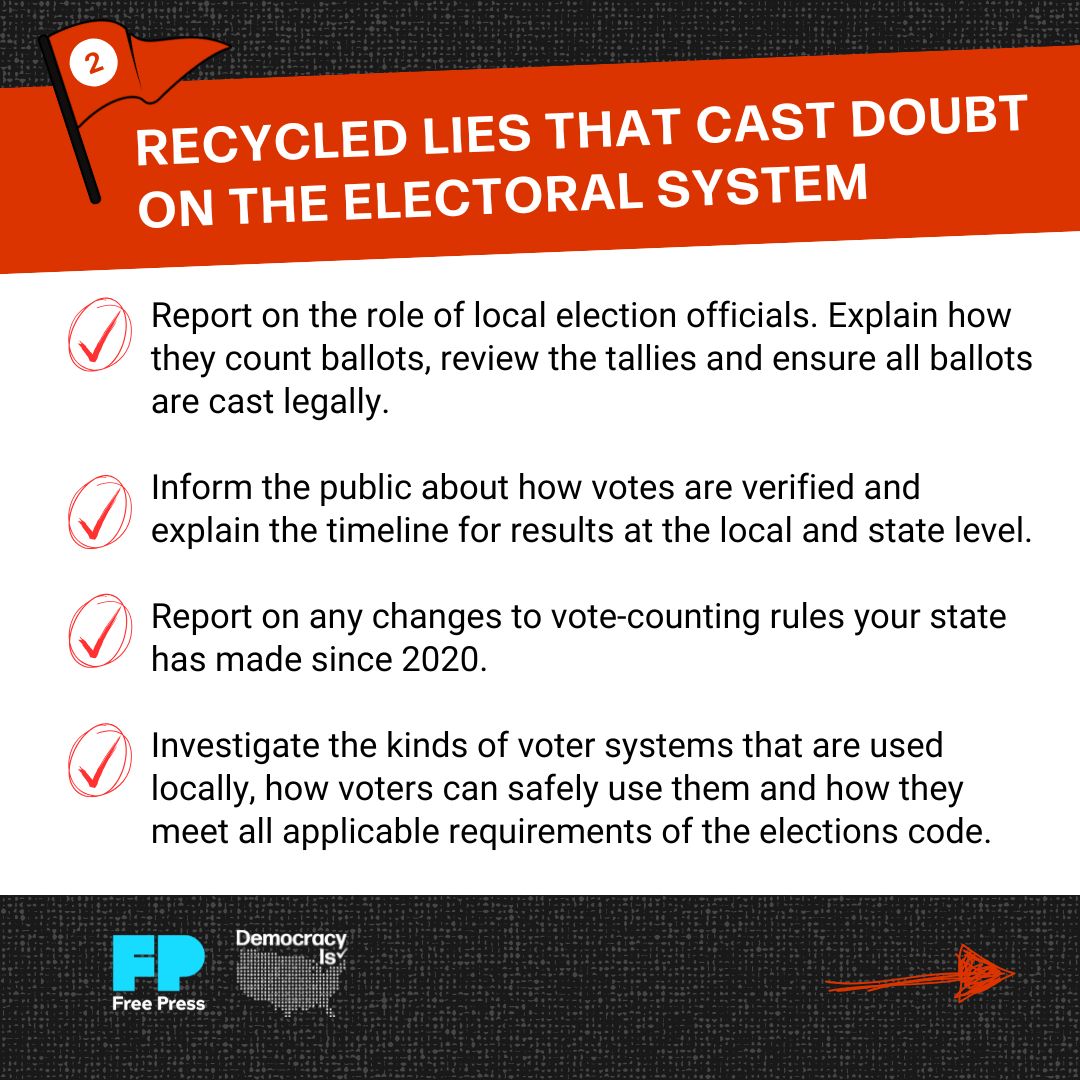 2

RECYCLED LIES THAT CAST DOUBT ON THE ELECTORAL SYSTEM

Report on the role of local election officials. Explain how they count ballots, review the tallies and ensure all ballots are cast legally.

Inform the public about how votes are verified and explain the timeline for results at the local and state level.

Report on any changes to vote-counting rules your state has made since 2020.

Investigate the kinds of voter systems that are used locally, how voters can safely use them and how they meet all applicable requirements of the elections code.

FP
Free Press

Democracy Is