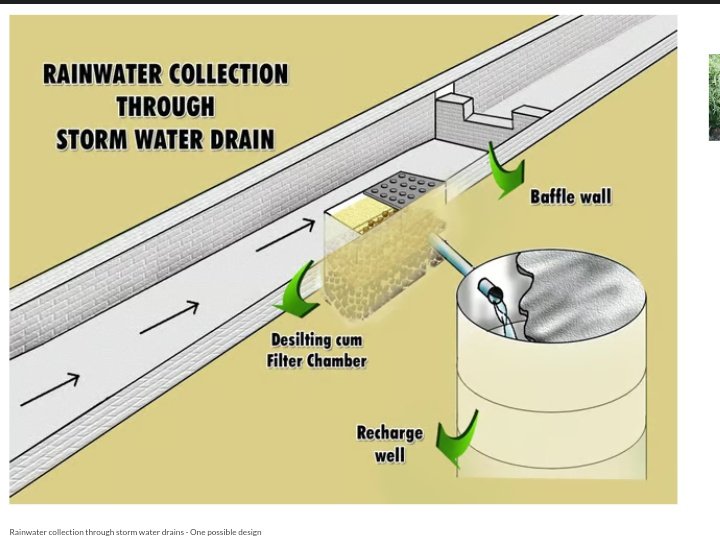 RAINWATER COLLECTION THROUGH STORM WATER DRAIN

Baffle wall

Desilting cum Filter Chamber

Recharge well

Rainwater collection through storm water drains - One possible design