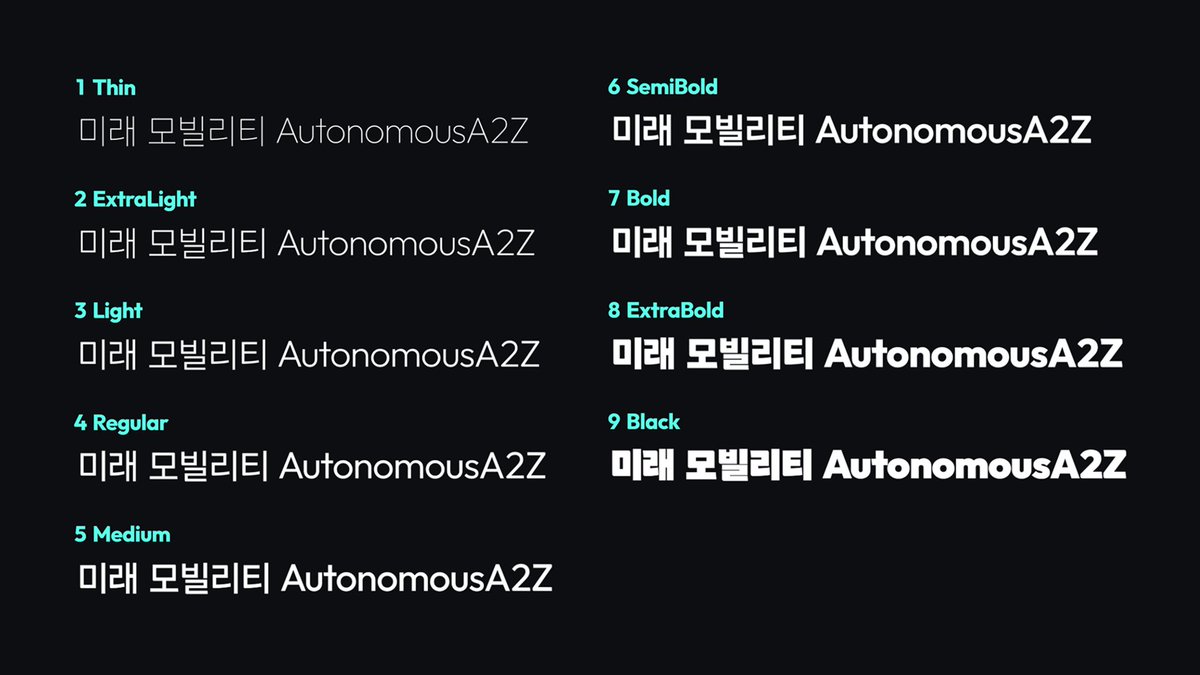 1 Thin
미래 모빌리티 AutonomousA2Z

2 ExtraLight
미래 모빌리티 AutonomousA2Z

3 Light
미래 모빌리티 AutonomousA2Z

4 Regular
미래 모빌리티 AutonomousA2Z

5 Medium
미래 모빌리티 AutonomousA2Z

6 SemiBold
미래 모빌리티 AutonomousA2Z

7 Bold
미래 모빌리티 AutonomousA2Z

8 ExtraBold
미래 모빌리티 AutonomousA2Z

9 Black
미래 모빌리티 AutonomousA2Z