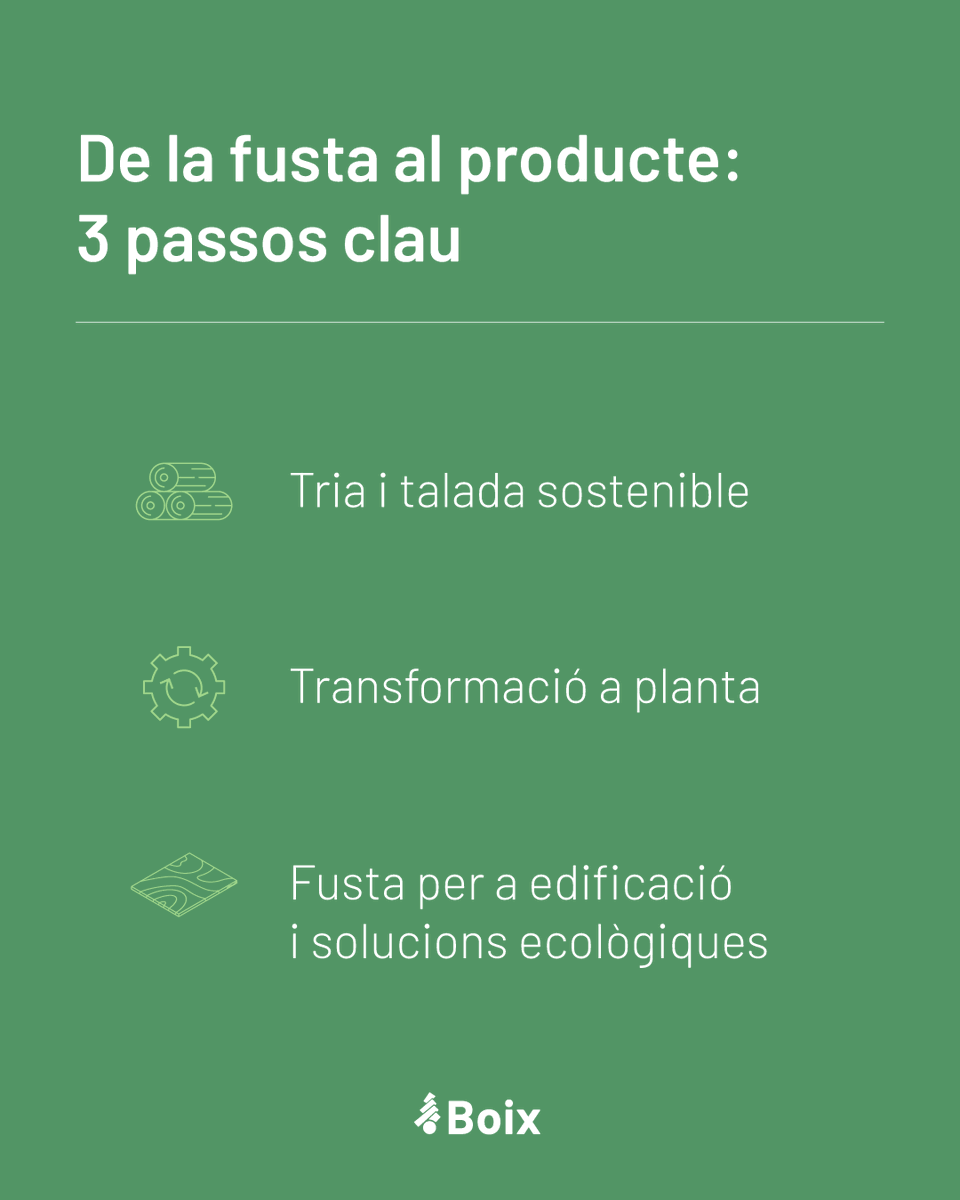 De la fusta al producte:
3 passos clau

Tria i talada sostenible

Transformació a planta

Fusta per a edificació i solucions ecològiques

Boix