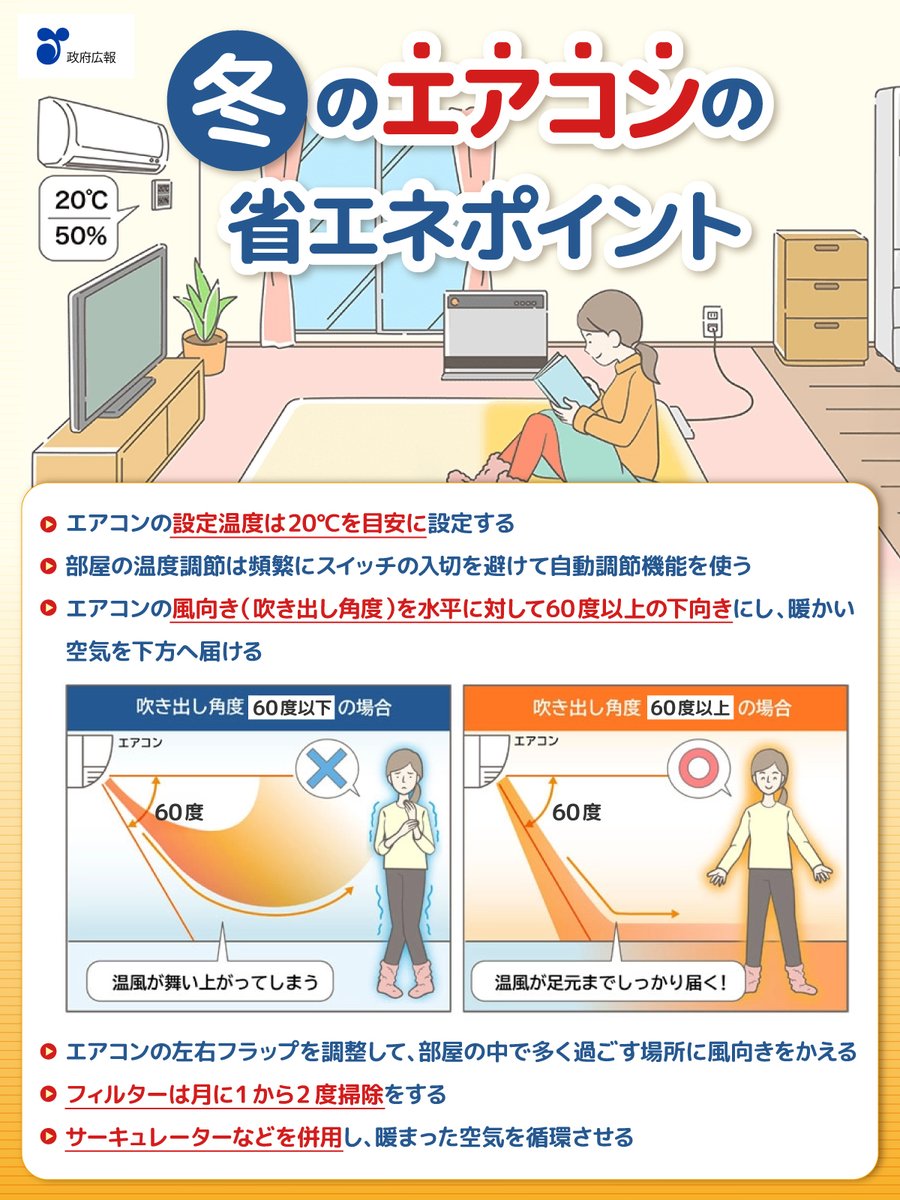 政府広報

冬のエアコンの省エネポイント

20℃
50%

エアコンの設定温度は20℃を目安に設定する

部屋の温度調節は頻繁にスイッチの入切を避けて自動調節機能を使う

エアコンの風向き（吹き出し角度）を水平に対して60度以上の下向きにし、暖かい空気を下方へ届ける

吹き出し角度 60度以下 の場合

エアコン

60度

温風が舞い上がってしまう

吹き出し角度 60度以上 の場合

エアコン

60度

温風が足元までしっかり届く！

エアコンの左右フラップを調整して、部屋の中で多く過ごす場所に風向きをかえる

フィルターは月に1から2度掃除をする

サーキュレーターなどを併用し、暖まった空気を循環させる