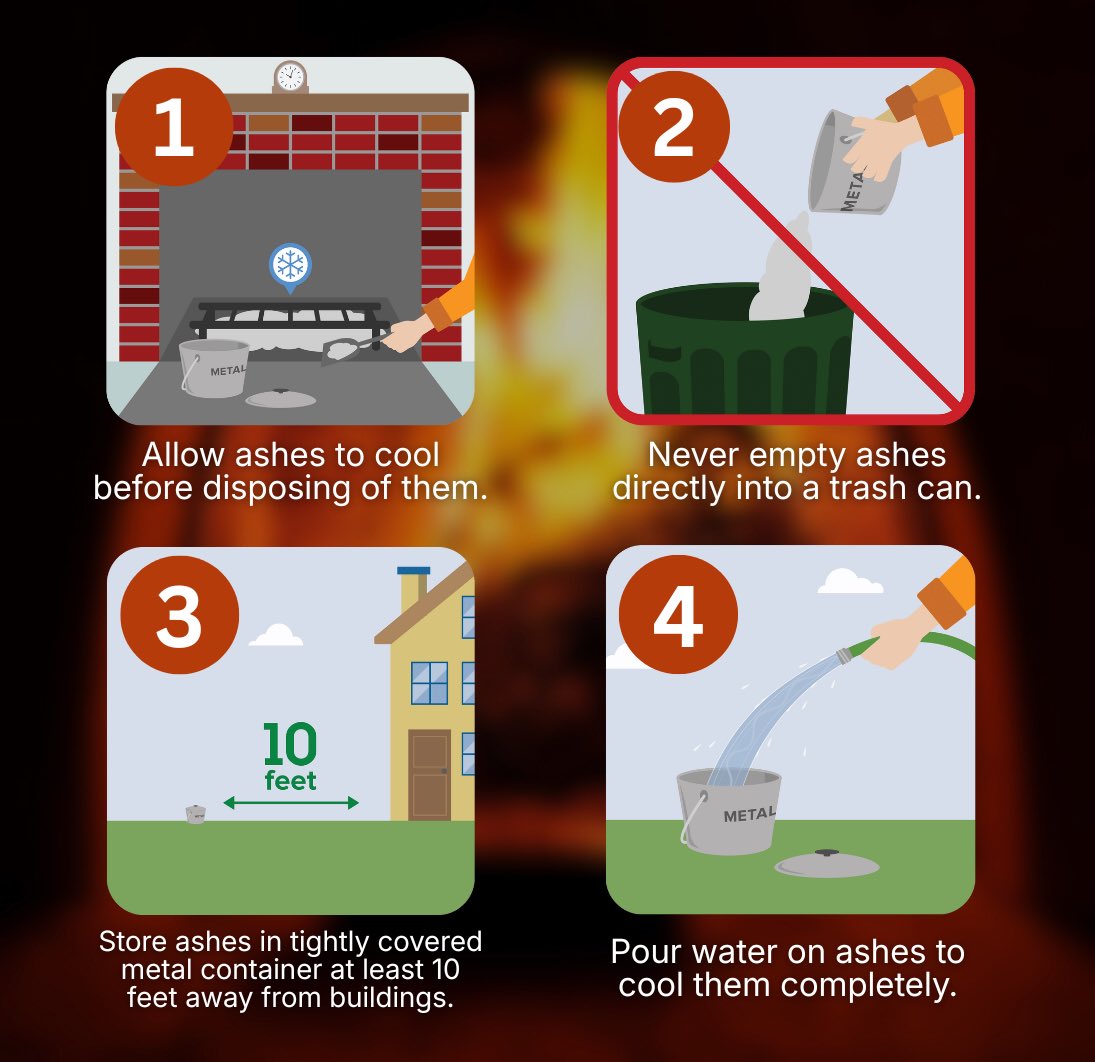 1

METAL

Allow ashes to cool before disposing of them.

2

META

Never empty ashes directly into a trash can.

3

10 feet

Store ashes in tightly covered metal container at least 10 feet away from buildings.

4

METAL

Pour water on ashes to cool them completely.