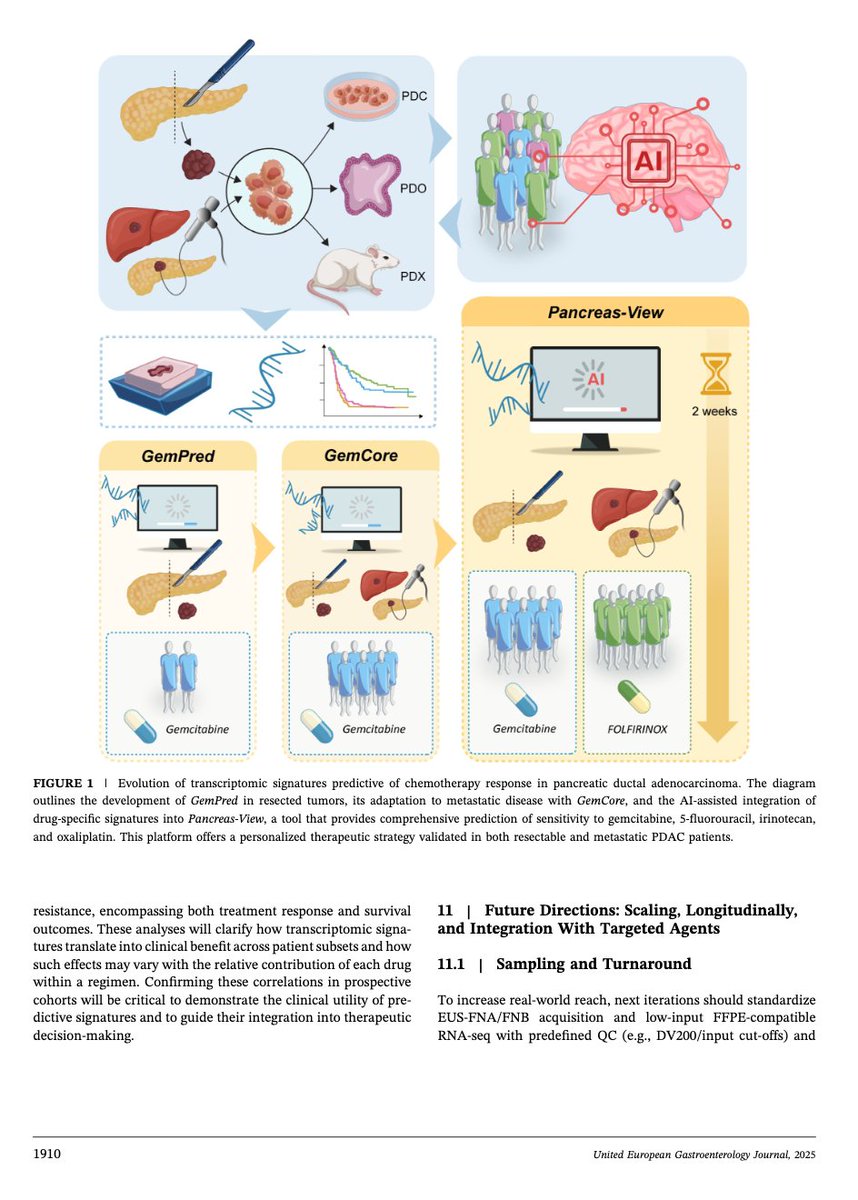 PDC

PDO

PDX

AI

Pancreas-View

AI

2 weeks

GemPred

GemCore

Gemcitabine

Gemcitabine

Gemcitabine

FOLFIRINOX

FIGURE 1 | Evolution of transcriptomic signatures predictive of chemotherapy response in pancreatic ductal adenocarcinoma. The diagram outlines the development of GemPred in resected tumors, its adaptation to metastatic disease with GemCore, and the AI-assisted integration of drug-specific signatures into Pancreas-View, a tool that provides comprehensive prediction of sensitivity to gemcitabine, 5-fluorouracil, irinotecan, and oxaliplatin. This platform offers a personalized therapeutic strategy validated in both resectable and metastatic PDAC patients.

resistance, encompassing both treatment response and survival outcomes. These analyses will clarify how transcriptomic signatures translate into clinical benefit across patient subsets and how such effects may vary with the relative contribution of each drug within a regimen. Confirming these correlations in prospective cohorts will be critical to demonstrate the clinical utility of predictive signatures and to guide their integration into therapeutic decision-making.

11 | Future Directions: Scaling, Longitudinally, and Integration With Targeted Agents

11.1 | Sampling and Turnaround

To increase real-world reach, next iterations should standardize EUS-FNA/FNB acquisition and low-input FFPE-compatible RNA-seq with predefined QC (e.g., DV200/input cut-offs) and

1910

United European Gastroenterology Journal, 2025