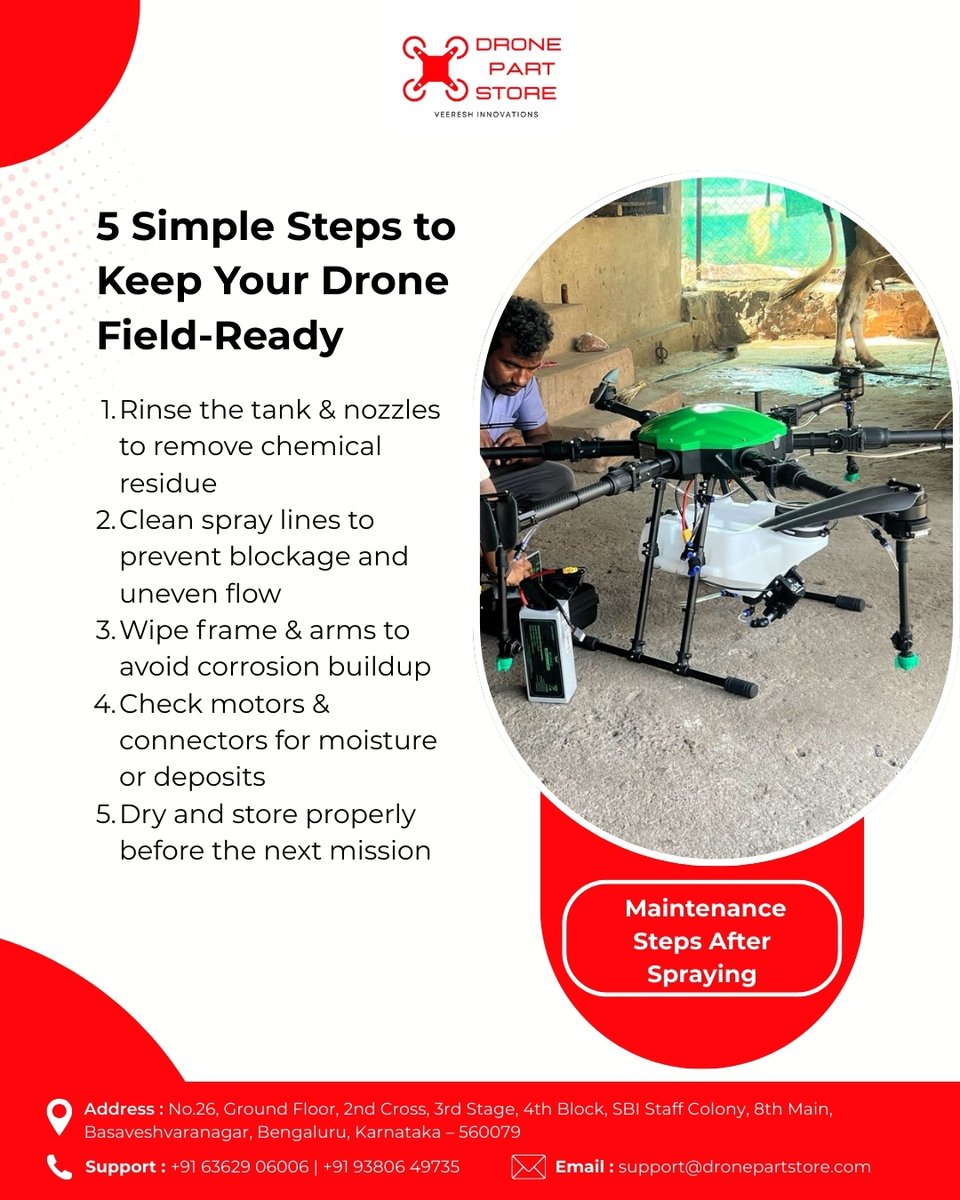 DRONE PART STORE
VEERESH INNOVATIONS

5 Simple Steps to Keep Your Drone Field-Ready

1. Rinse the tank & nozzles to remove chemical residue
2. Clean spray lines to prevent blockage and uneven flow
3. Wipe frame & arms to avoid corrosion buildup
4. Check motors & connectors for moisture or deposits
5. Dry and store properly before the next mission

Maintenance Steps After Spraying

Address : No.26, Ground Floor, 2nd Cross, 3rd Stage, 4th Block, SBI Staff Colony, 8th Main, Basaveshvaranagar, Bengaluru, Karnataka – 560079

Support : +91 63629 06006 | +91 93806 49735

Email : support@dronepartstore.com