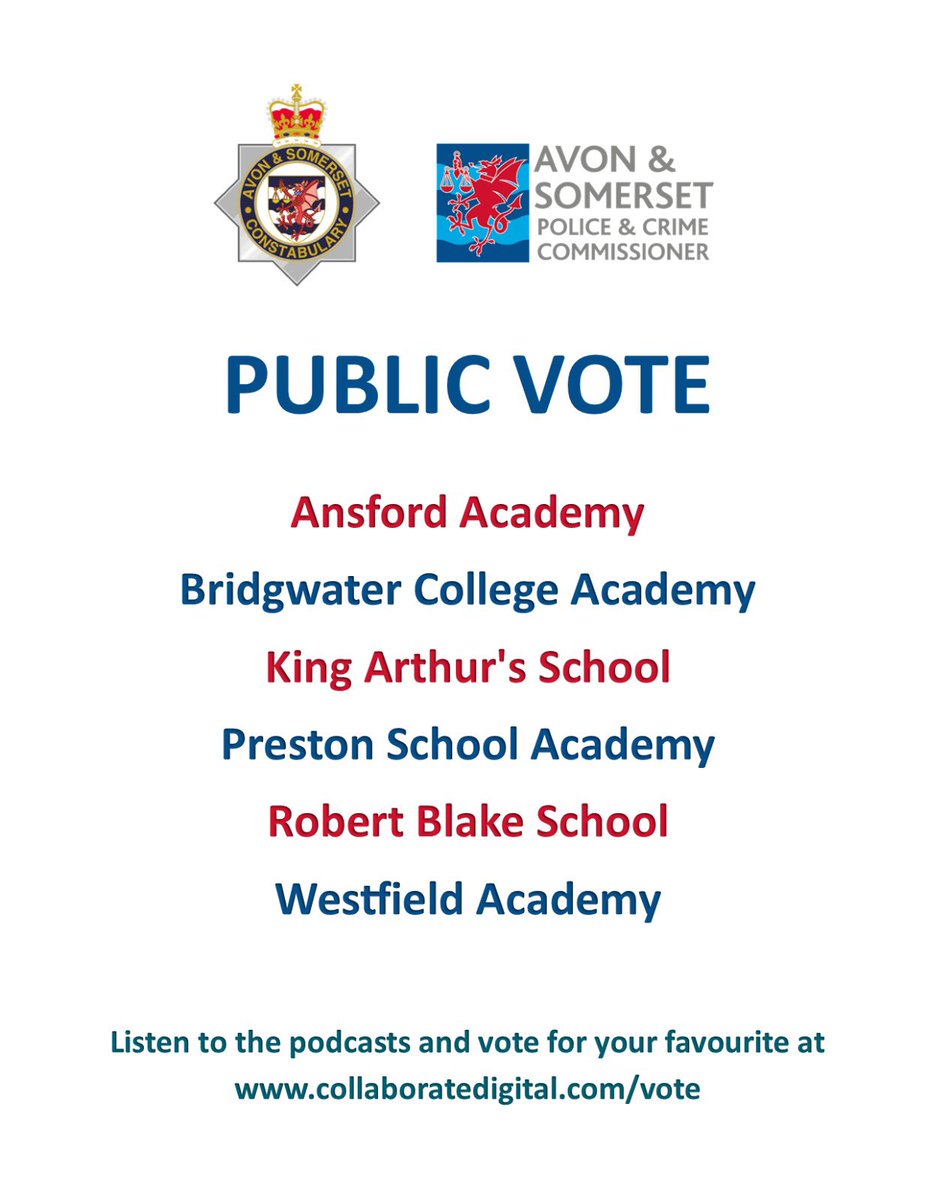 AVON & SOMERSET CONSTABULARY

AVON & SOMERSET
POLICE & CRIME
COMMISSIONER

PUBLIC VOTE

Ansford Academy

Bridgwater College Academy

King Arthur's School

Preston School Academy

Robert Blake School

Westfield Academy

Listen to the podcasts and vote for your favourite at www.collaboratedigital.com/vote