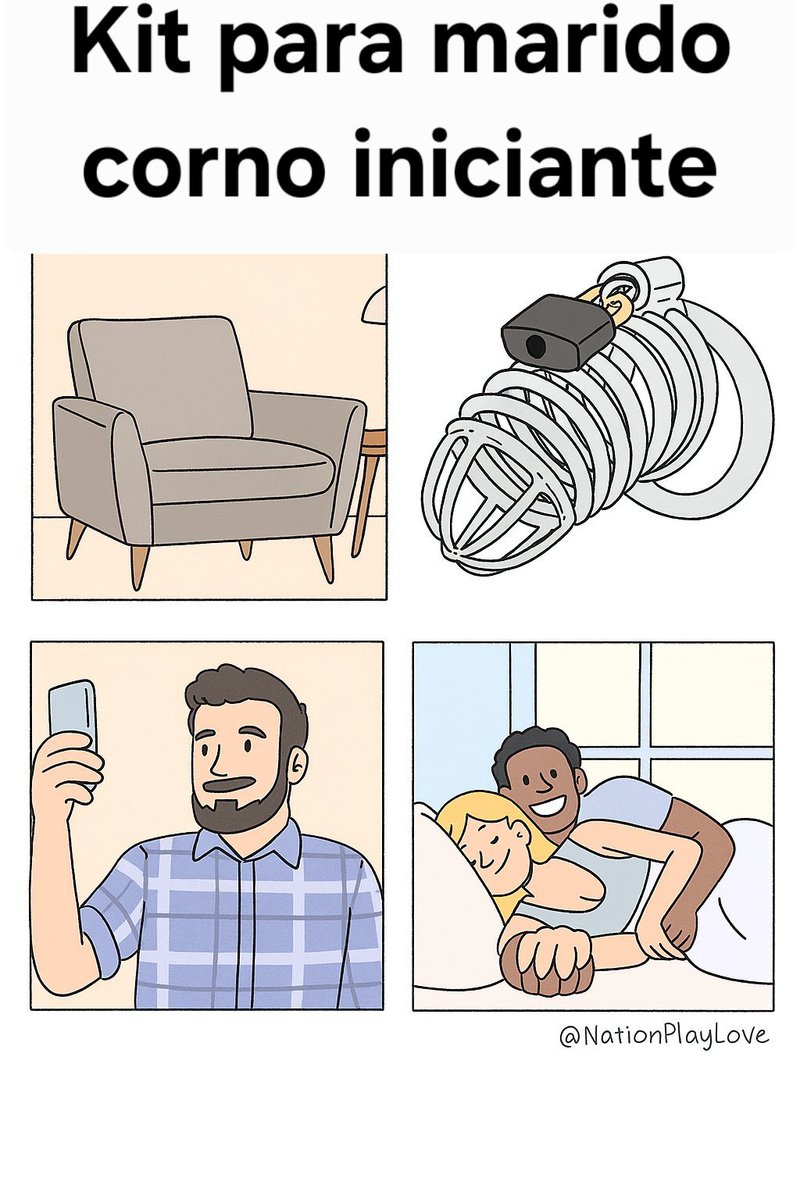 Kit para marido corno iniciante

@NationPlayLove