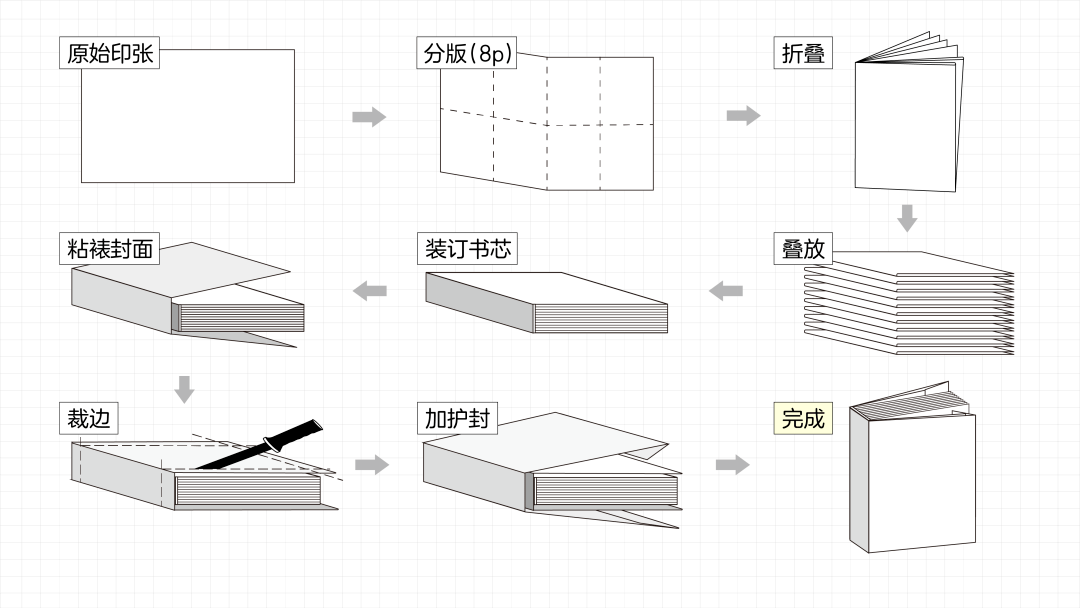 原始印张

分版(8p)

折叠

叠放

装订书芯

粘裱封面

裁边

加护封

完成