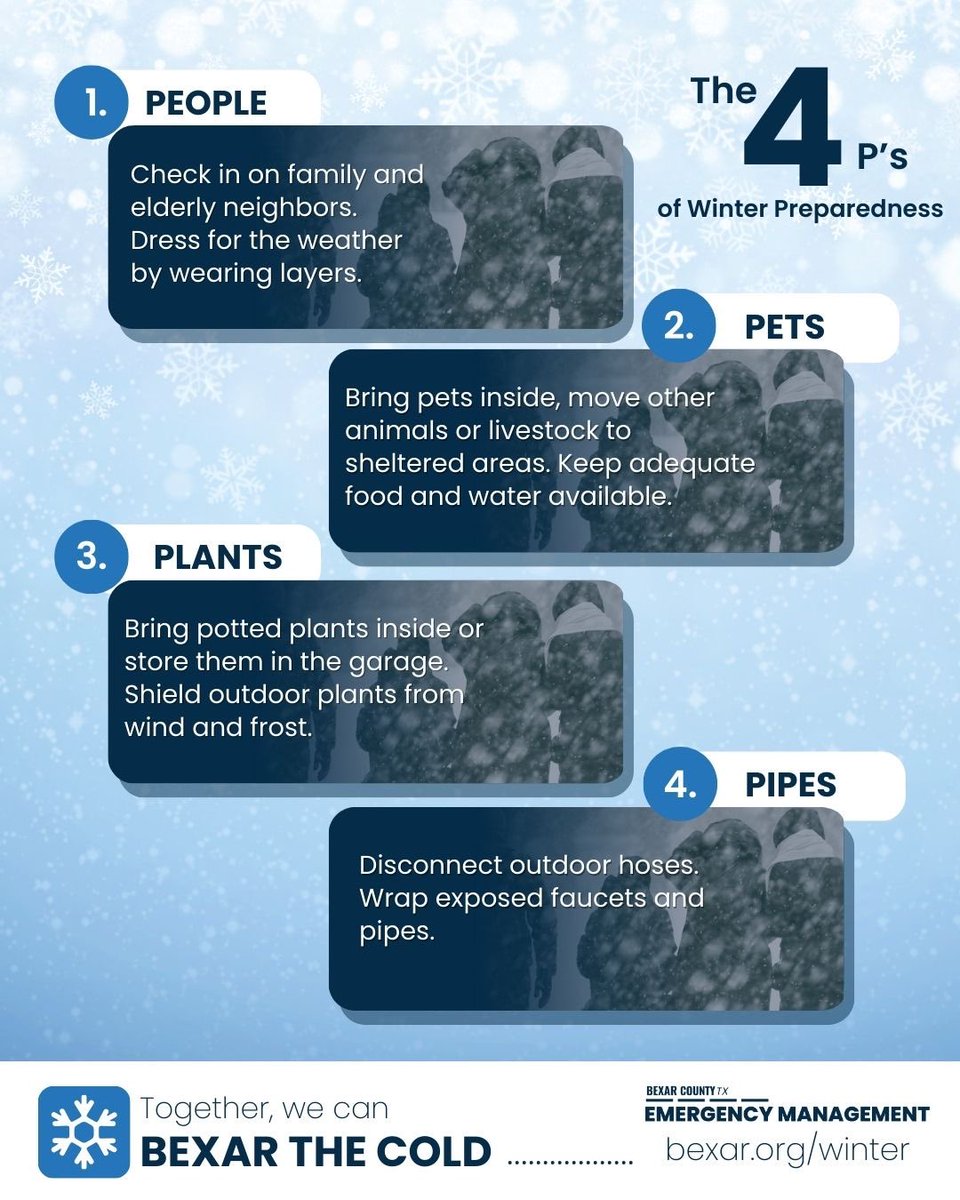 The 4 P's of Winter Preparedness

1. PEOPLE

Check in on family and elderly neighbors. Dress for the weather by wearing layers.

2. PETS

Bring pets inside, move other animals or livestock to sheltered areas. Keep adequate food and water available.

3. PLANTS

Bring potted plants inside or store them in the garage. Shield outdoor plants from wind and frost.

4. PIPES

Disconnect outdoor hoses. Wrap exposed faucets and pipes.

Together, we can
BEXAR THE COLD

BEXAR COUNTY TX
EMERGENCY MANAGEMENT
bexar.org/winter