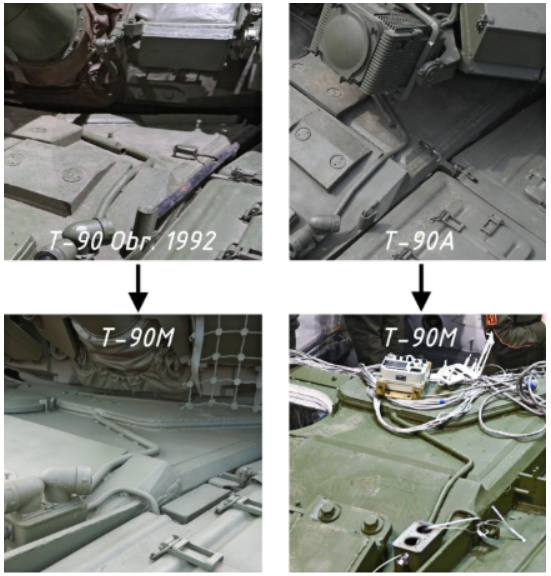 T-90 Obr. 1992

T-90A

T-90M

T-90M