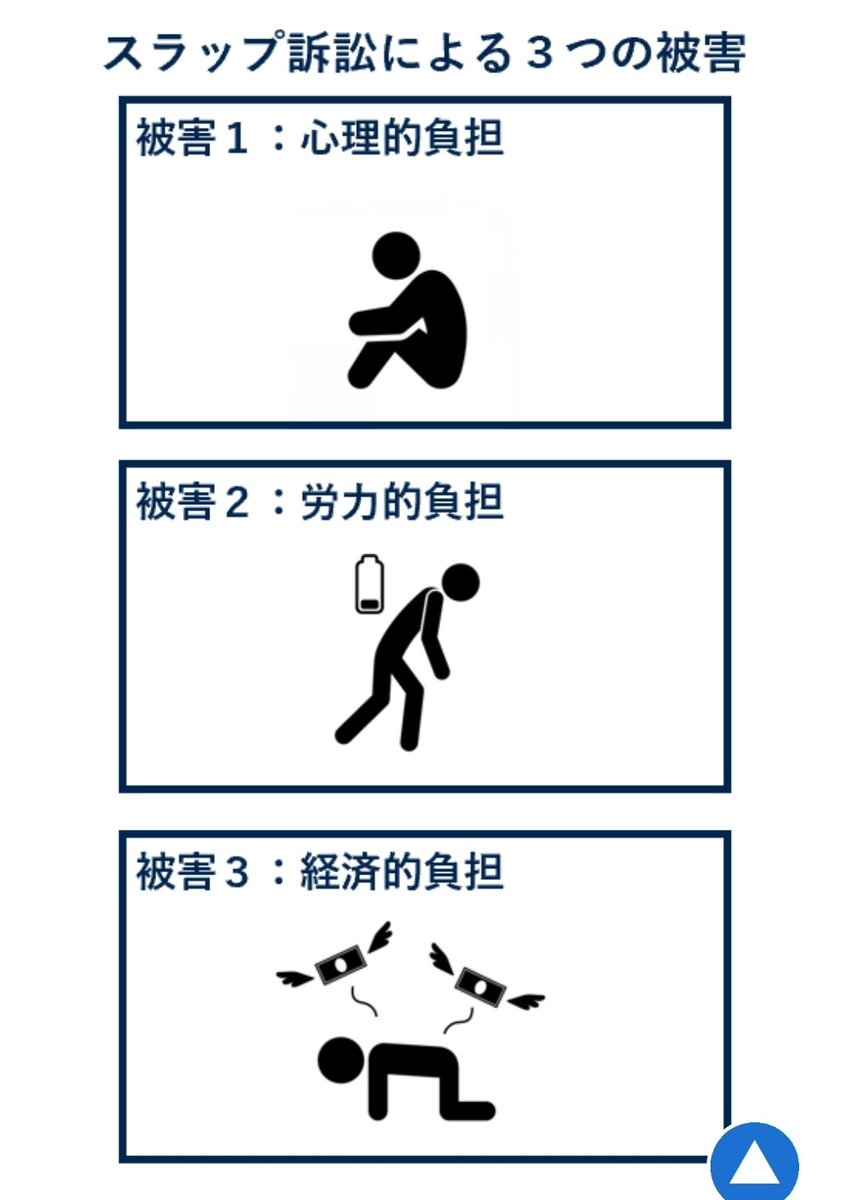 スラップ訴訟による３つの被害

被害１：心理的負担

被害２：労力的負担

被害３：経済的負担