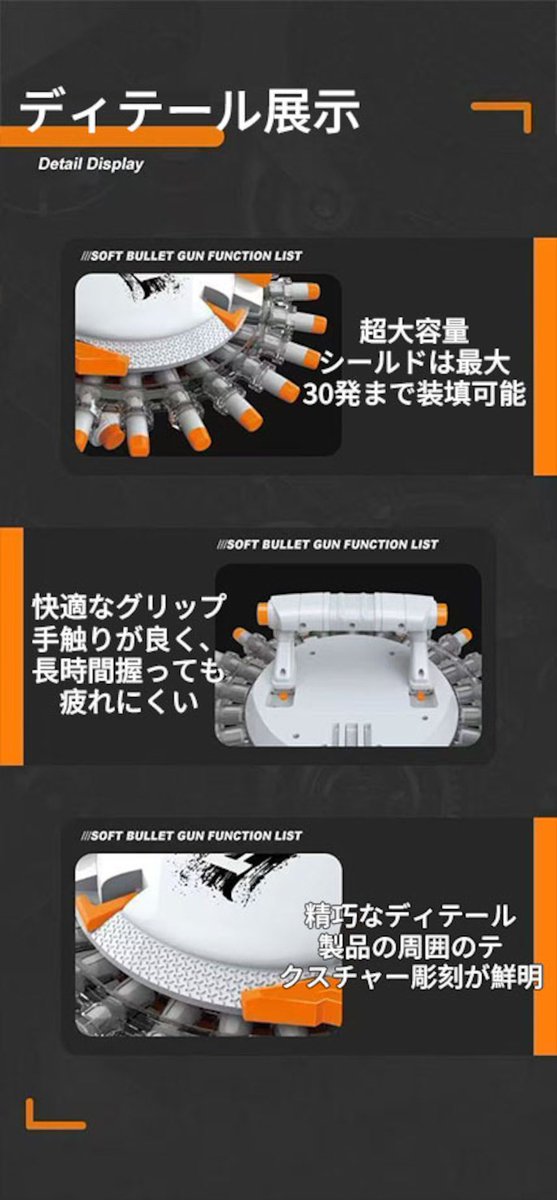 ディテール展示

Detail Display

///SOFT BULLET GUN FUNCTION LIST

超大容量
シールドは最大
30発まで装填可能

///SOFT BULLET GUN FUNCTION LIST

快適なグリップ
手触りが良く、
長時間握っても
疲れにくい

///SOFT BULLET GUN FUNCTION LIST

精巧なディテール
製品の周囲のテ
クスチャー彫刻が鮮明