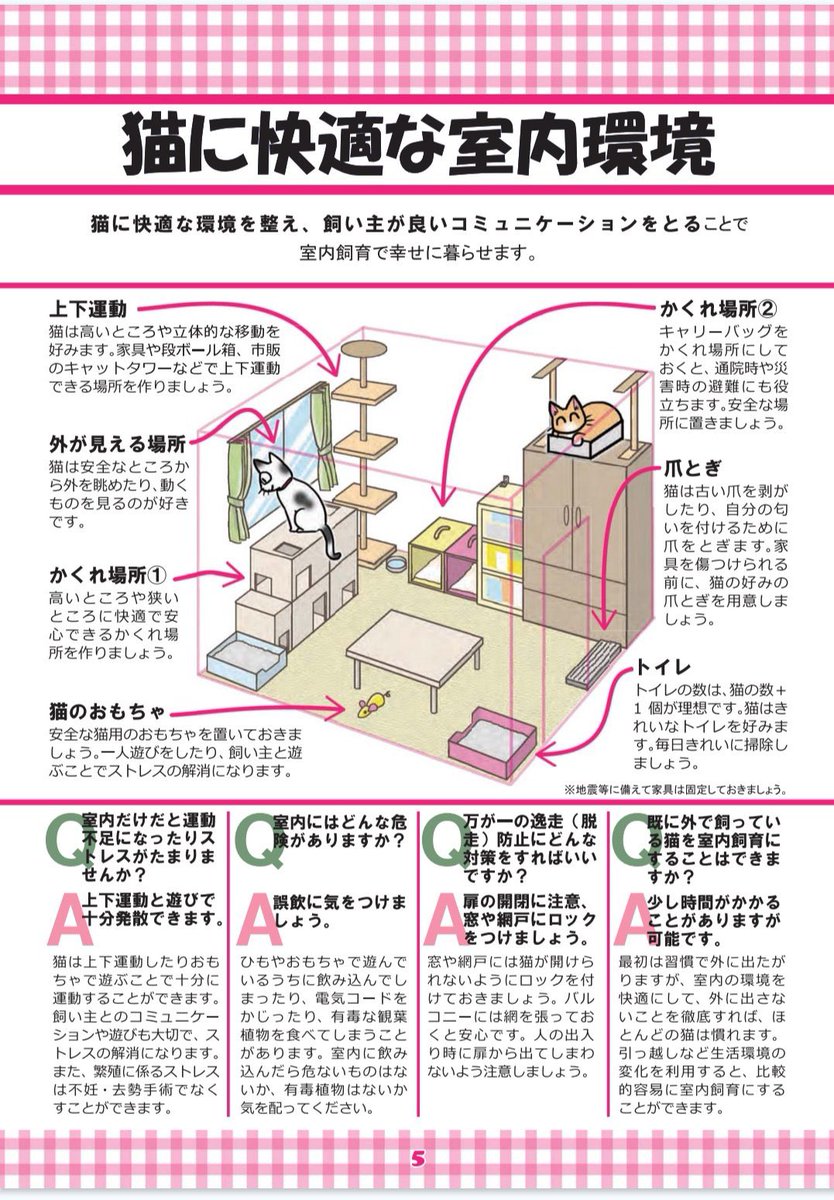 猫に快適な室内環境

猫に快適な環境を整え、飼い主が良いコミュニケーションをとることで室内飼育で幸せに暮らせます。

上下運動
猫は高いところや立体的な移動を好みます。家具や段ボール箱、市販のキャットタワーなどで上下運動できる場所を作りましょう。

外が見える場所
猫は安全なところから外を眺めたり、動くものを見るのが好きです。

かくれ場所①
高いところや狭いところに快適で安心できるかくれ場所を作りましょう。

猫のおもちゃ
安全な猫用のおもちゃを置いておきましょう。一人遊びをしたり、飼い主と遊ぶことでストレスの解消になります。

かくれ場所②
キャリーバッグをかくれ場所にしておくと、通院時や災害時の避難にも役立ちます。安全な場所に置きましょう。

爪とぎ
猫は古い爪を剥がしたり、自分の匂いを付けるために爪をとぎます。家具を傷つけられる前に、猫の好みの爪とぎを用意しましょう。

トイレ
トイレの数は、猫の数+1個が理想です。猫はきれいなトイレを好みます。毎日きれいに掃除しましょう。

※地震等に備えて家具は固定しておきましょう。

Q 室内だけだと運動不足になったりストレスがたまりませんか?
A 上下運動と遊びで十分発散できます。
猫は上下運動したりおもちゃで遊ぶことで十分に運動することができます。飼い主とのコミュニケーションや遊びも大切で、ストレスの解消になります。また、繁殖に係るストレスは不妊・去勢手術でなくすことができます。

Q 室内にはどんな危険がありますか?
A 誤飲に気をつけましょう。
ひもやおもちゃで遊んでいるうちに飲み込んでしまったり、電気コードをかじったり、有毒な観葉植物を食べてしまうことがあります。室内に飲み込んだら危ないものはないか、有毒植物はないか気を配ってください。

Q 万が一の逸走(脱走)防止にどんな対策をすればいいですか?
A 扉の開閉に注意、窓や網戸にロックをつけましょう。
窓や網戸には猫が開けられないようにロックを付けておきましょう。バルコニーには網を張っておくと安心です。人の出入り時に扉から出てしまわないよう注意しましょう。

Q 既に外で飼っている猫を室内飼育にすることはできますか?
A 少し時間がかかることがありますが可能です。
最初は習慣で外に出たがりますが、室内の環境を快適にして、外に出さないことを徹底すれば、ほとんどの猫は慣れます。引っ越しなど生活環境の変化を利用すると、比較的容易に室内飼育にすることができます。

5