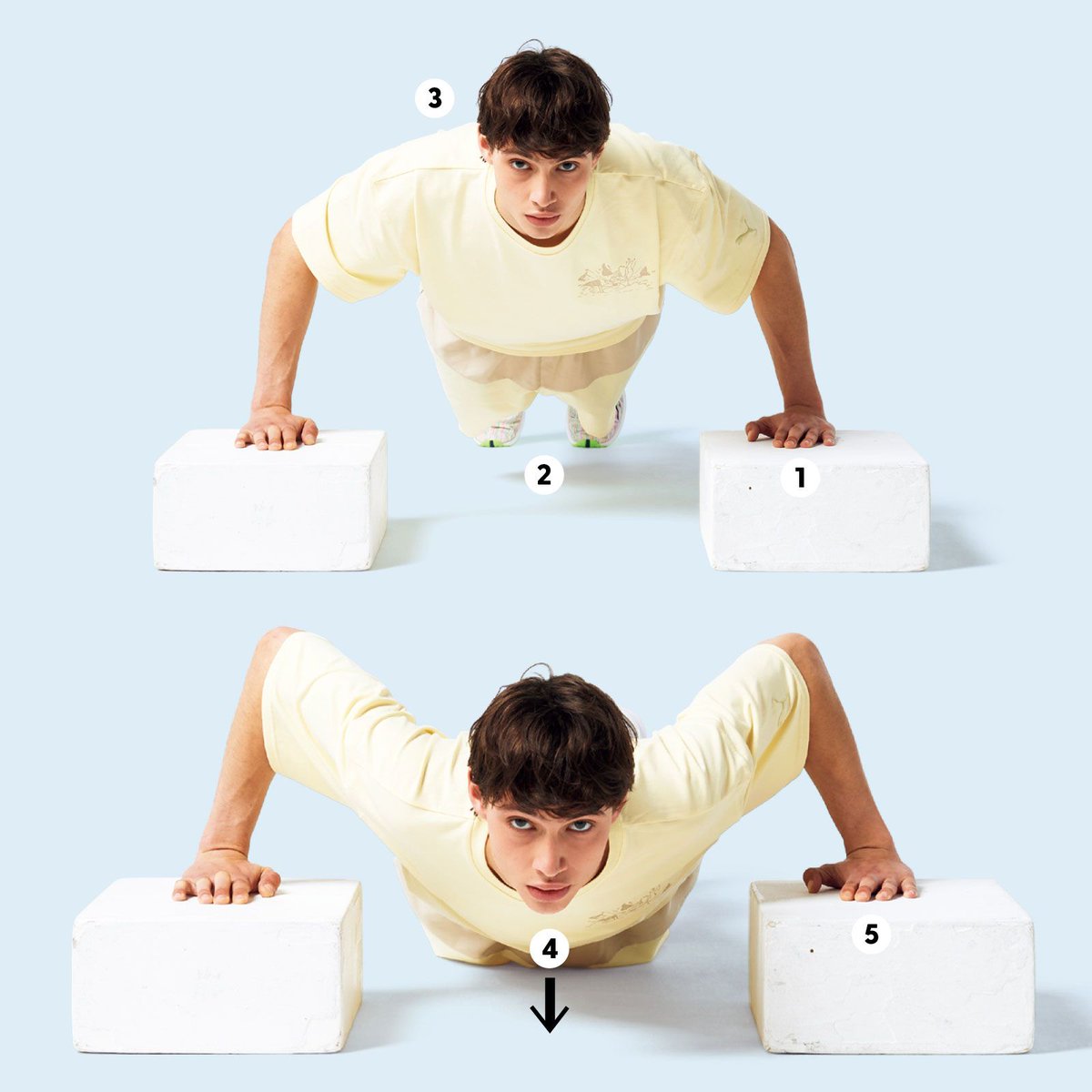 3

2

1

4

5