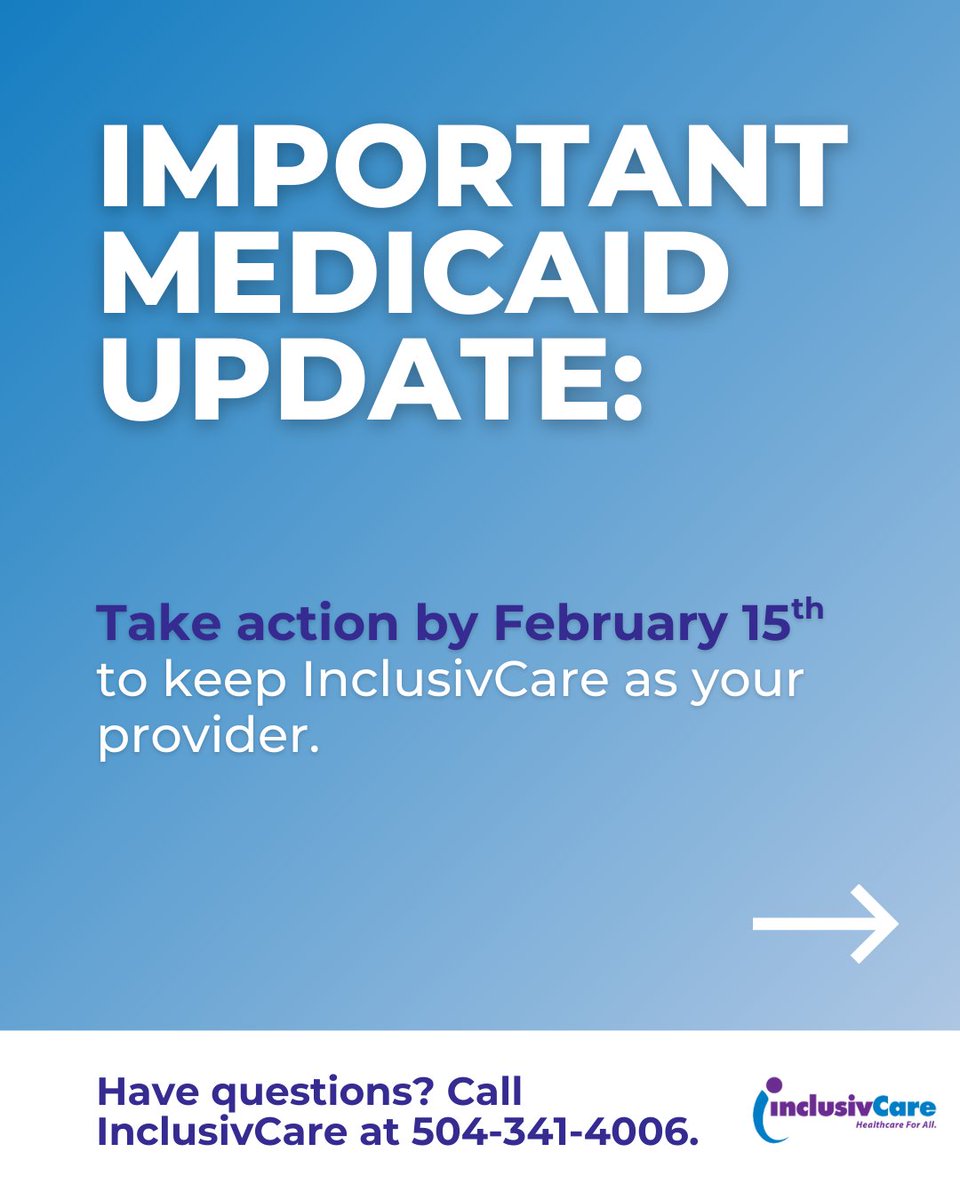 IMPORTANT MEDICAID UPDATE:

Take action by February 15th to keep InclusivCare as your provider.

→

Have questions? Call InclusivCare at 504-341-4006.

inclusivCare
Healthcare For All.