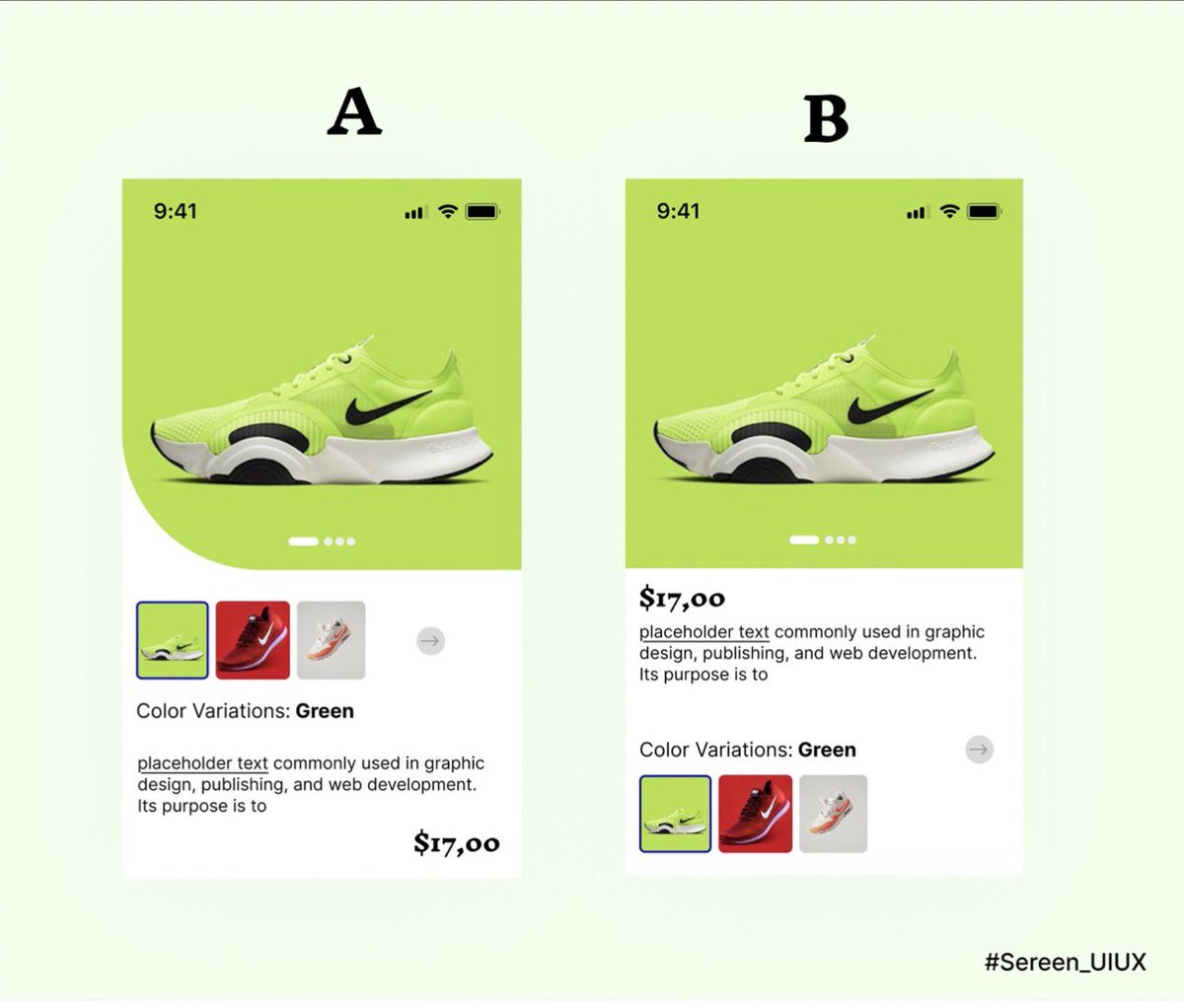 A

9:41

Color Variations: **Green**

placeholder text commonly used in graphic design, publishing, and web development. Its purpose is to

$17,00

B

9:41

$17,00

placeholder text commonly used in graphic design, publishing, and web development. Its purpose is to

Color Variations: **Green**

#Sereen_UIUX