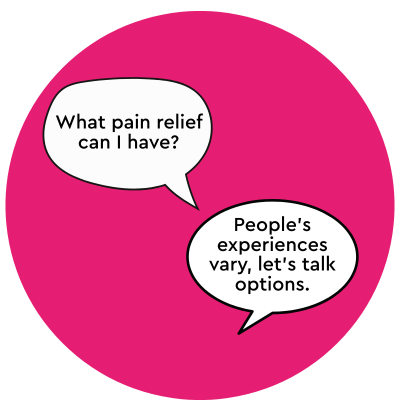 What pain relief can I have?

People's experiences vary, let's talk options.