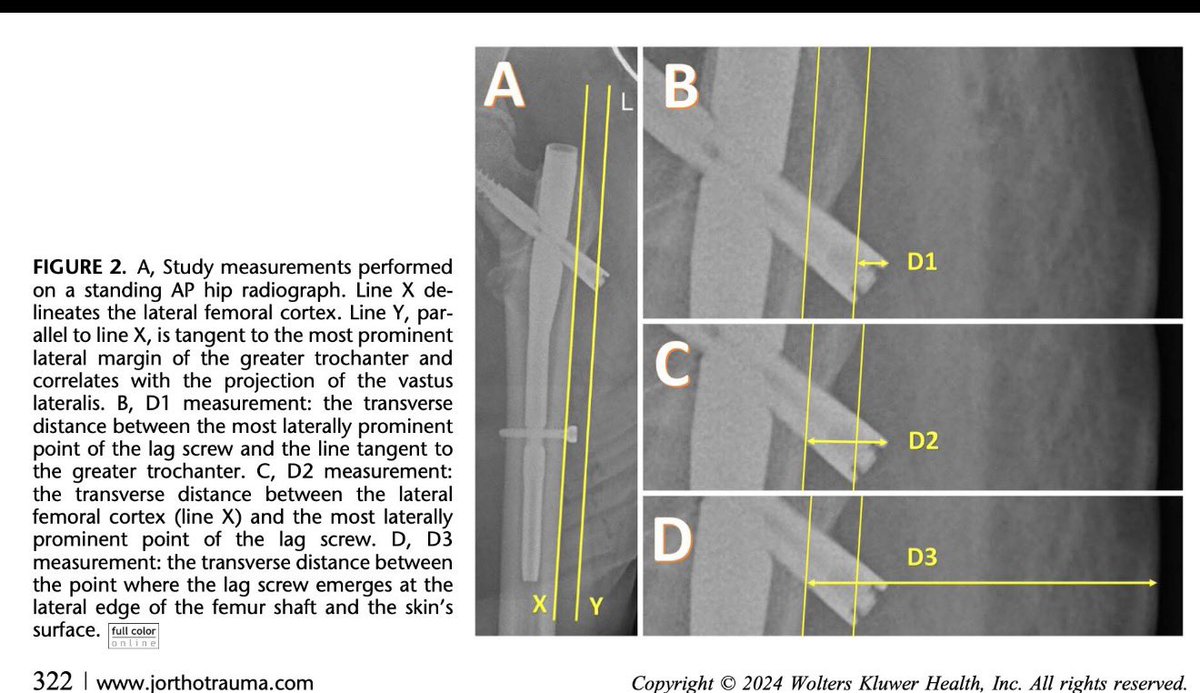 FIGURE 2. A, Study measurements performed on a standing AP hip radiograph. Line X delineates the lateral femoral cortex. Line Y, parallel to line X, is tangent to the most prominent lateral margin of the greater trochanter and correlates with the projection of the vastus lateralis. B, D1 measurement: the transverse distance between the most laterally prominent point of the lag screw and the line tangent to the greater trochanter. C, D2 measurement: the transverse distance between the lateral femoral cortex (line X) and the most laterally prominent point of the lag screw. D, D3 measurement: the transverse distance between the point where the lag screw emerges at the lateral edge of the femur shaft and the skin's surface. full color online

A
L
X
Y
B
D1
C
D2
D
D3

322 | www.jorthotrauma.com

Copyright © 2024 Wolters Kluwer Health, Inc. All rights reserved.