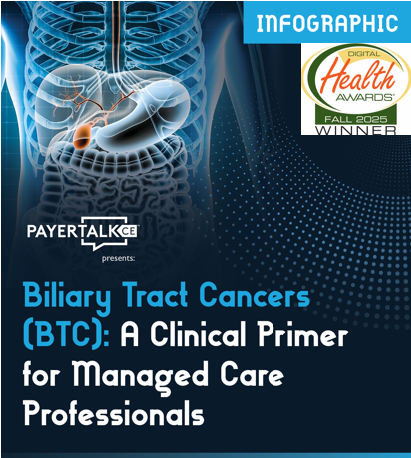 INFOGRAPHIC

DIGITAL
Health
AWARDS®
FALL 2025
WINNER

PAYERTALK CE
presents:

Biliary Tract Cancers (BTC): A Clinical Primer for Managed Care Professionals