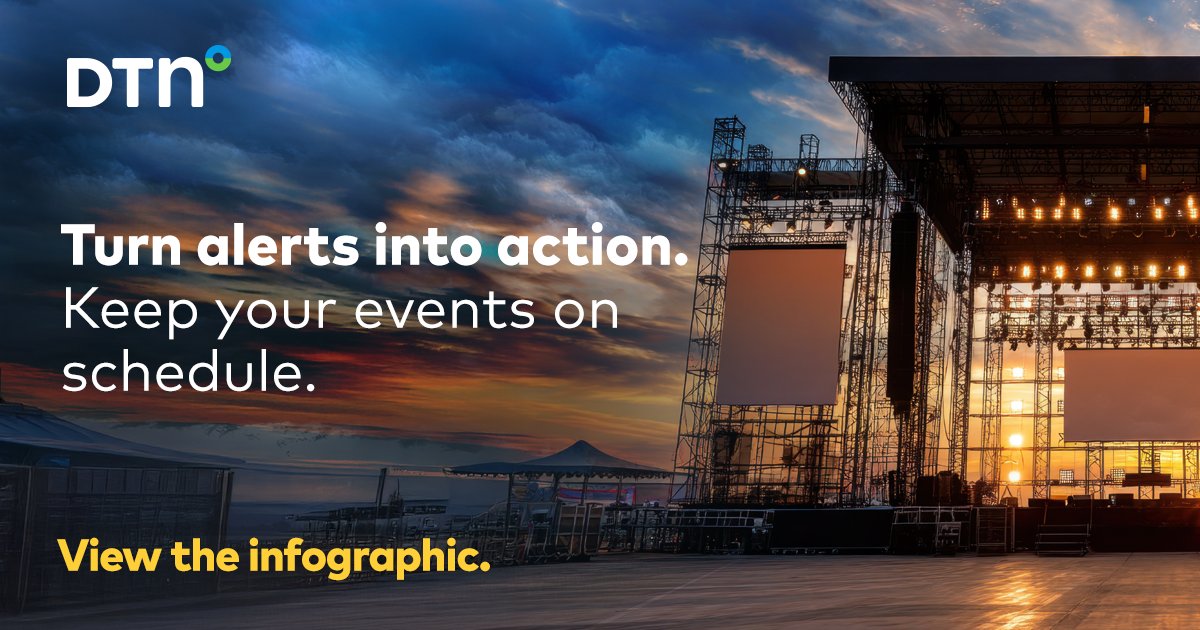 DTN

Turn alerts into action.
Keep your events on schedule.

View the infographic.