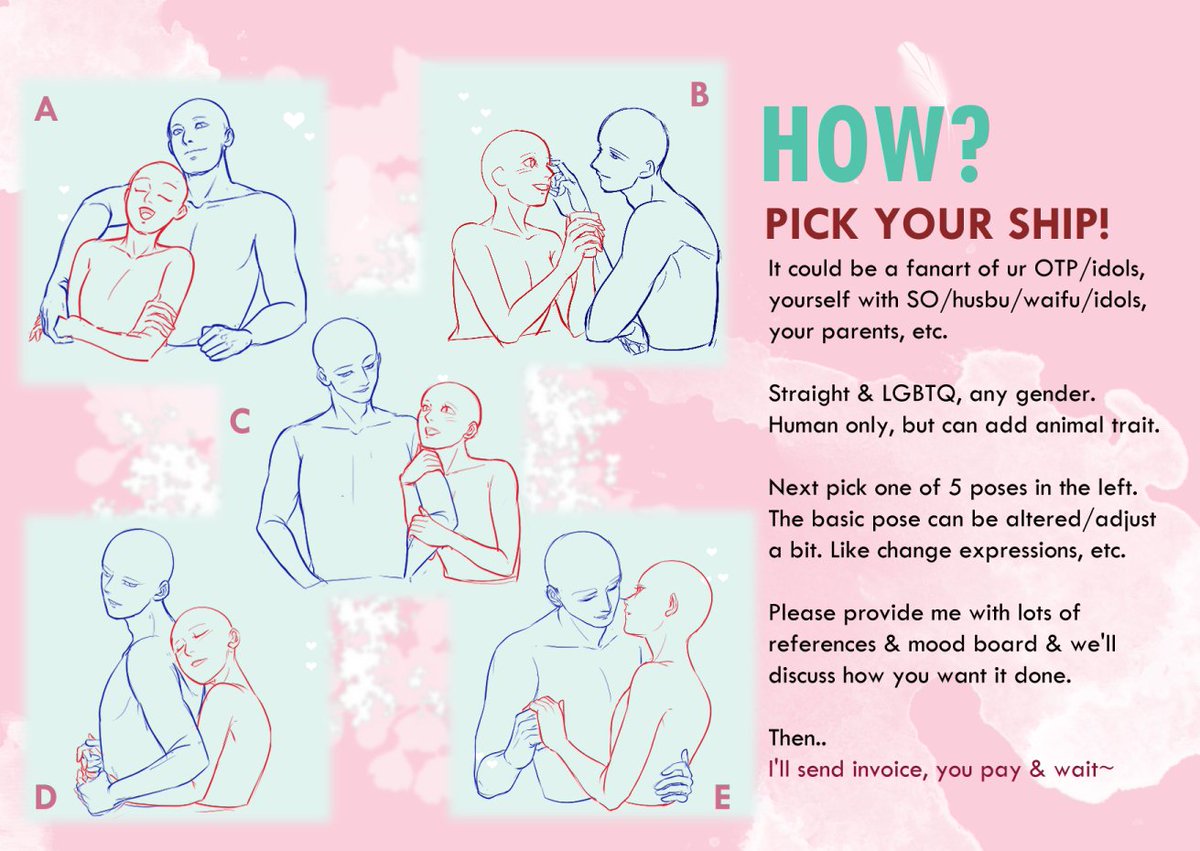 A

B

C

D

E

HOW?

PICK YOUR SHIP!

It could be a fanart of ur OTP/idols, yourself with SO/husbu/waifu/idols, your parents, etc.

Straight & LGBTQ, any gender. Human only, but can add animal trait.

Next pick one of 5 poses in the left. The basic pose can be altered/adjust a bit. Like change expressions, etc.

Please provide me with lots of references & mood board & we'll discuss how you want it done.

Then..
I'll send invoice, you pay & wait~