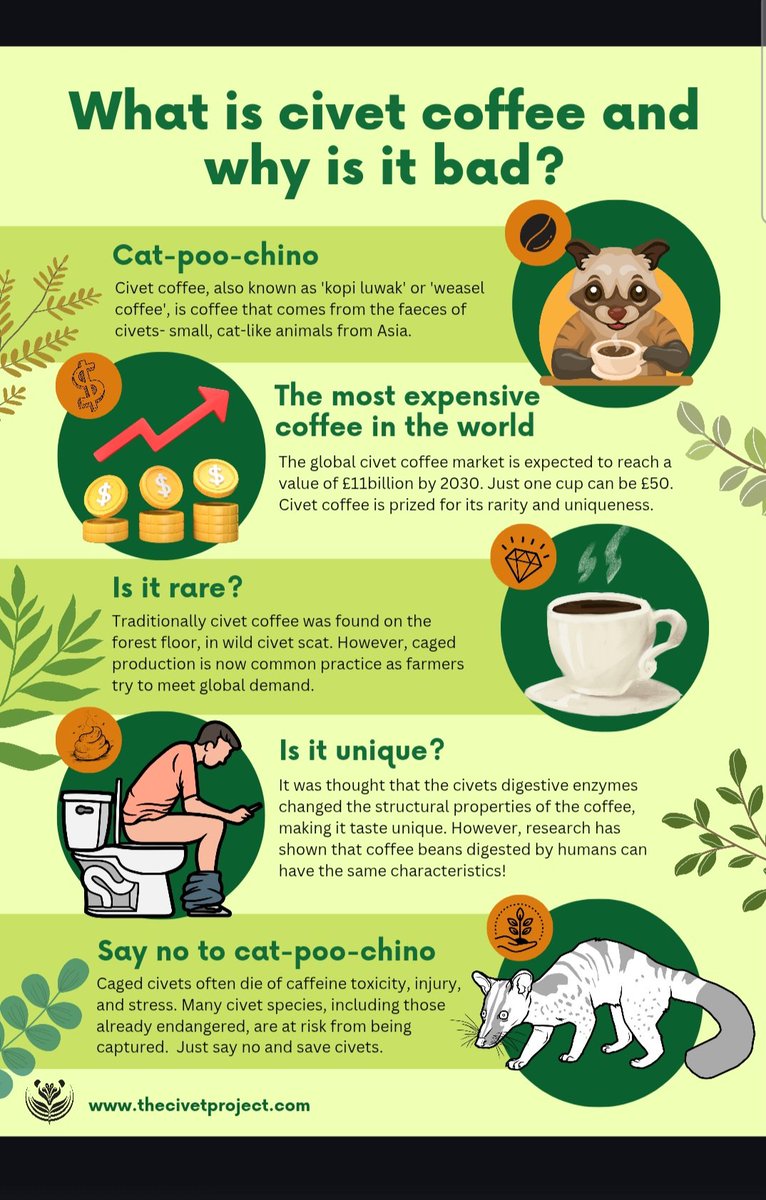 What is civet coffee and why is it bad?

Cat-poo-chino

Civet coffee, also known as 'kopi luwak' or 'weasel coffee', is coffee that comes from the faeces of civets- small, cat-like animals from Asia.

The most expensive coffee in the world

The global civet coffee market is expected to reach a value of £11billion by 2030. Just one cup can be £50. Civet coffee is prized for its rarity and uniqueness.

Is it rare?

Traditionally civet coffee was found on the forest floor, in wild civet scat. However, caged production is now common practice as farmers try to meet global demand.

Is it unique?

It was thought that the civets digestive enzymes changed the structural properties of the coffee, making it taste unique. However, research has shown that coffee beans digested by humans can have the same characteristics!

Say no to cat-poo-chino

Caged civets often die of caffeine toxicity, injury, and stress. Many civet species, including those already endangered, are at risk from being captured. Just say no and save civets.

www.thecivetproject.com