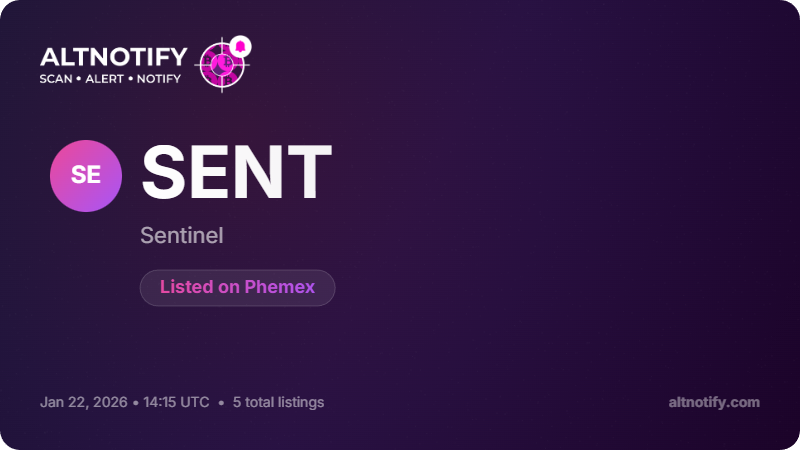 ALTNOTIFY
SCAN • ALERT • NOTIFY

SE

SENT

Sentinel

Listed on Phemex

Jan 22, 2026 • 14:15 UTC • 5 total listings

altnotify.com